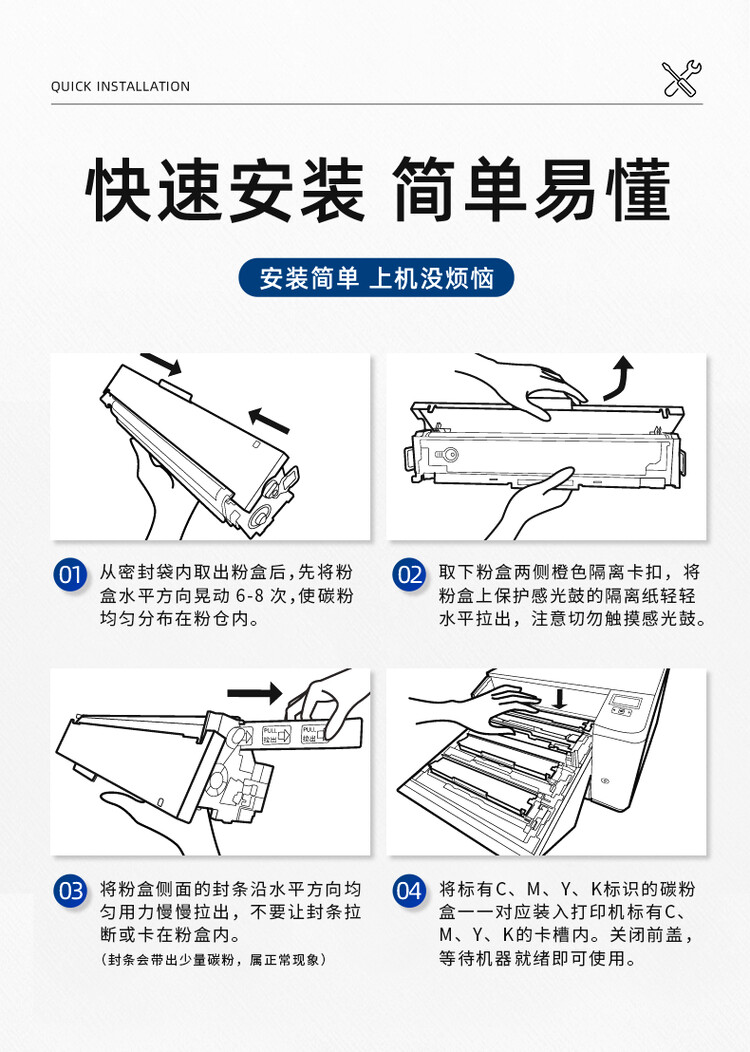 QUICK INSTALLATION

快速安装 简单易懂

安装简单 上机没烦恼

01 从密封袋内取出粉盒后，先将粉盒水平方向晃动 6-8 次，使碳粉均匀分布在粉仓内。

02 取下粉盒两侧橙色隔离卡扣，将粉盒上保护感光鼓的隔离纸轻轻水平拉出，注意切勿触摸感光鼓。

PULL 拉出 PULL 拉出

03 将粉盒侧面的封条沿水平方向均匀用力慢慢拉出，不要让封条拉断或卡在粉盒内。

（封条会带出少量碳粉，属正常现象）

04 将标有C、M、Y、K标识的碳粉盒一一对应装入打印机标有C、M、Y、K的卡槽内。关闭前盖，等待机器就绪即可使用。