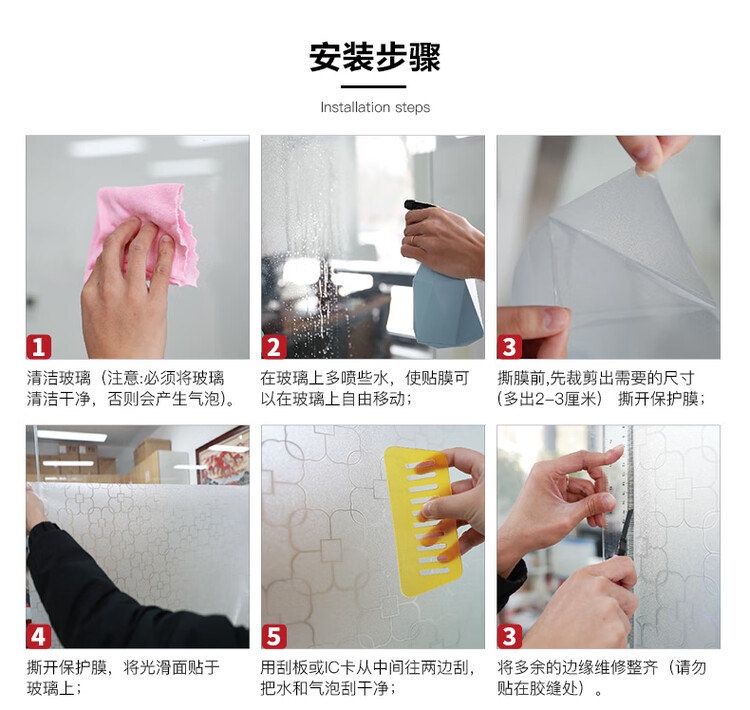 安装步骤

Installation steps

1
清洁玻璃（注意:必须将玻璃清洁干净，否则会产生气泡）。

2
在玻璃上多喷些水，使贴膜可以在玻璃上自由移动；

3
撕膜前,先裁剪出需要的尺寸（多出2-3厘米） 撕开保护膜；

4
撕开保护膜，将光滑面贴于玻璃上；

5
用刮板或IC卡从中间往两边刮，把水和气泡刮干净；

3
将多余的边缘维修整齐（请勿贴在胶缝处）。