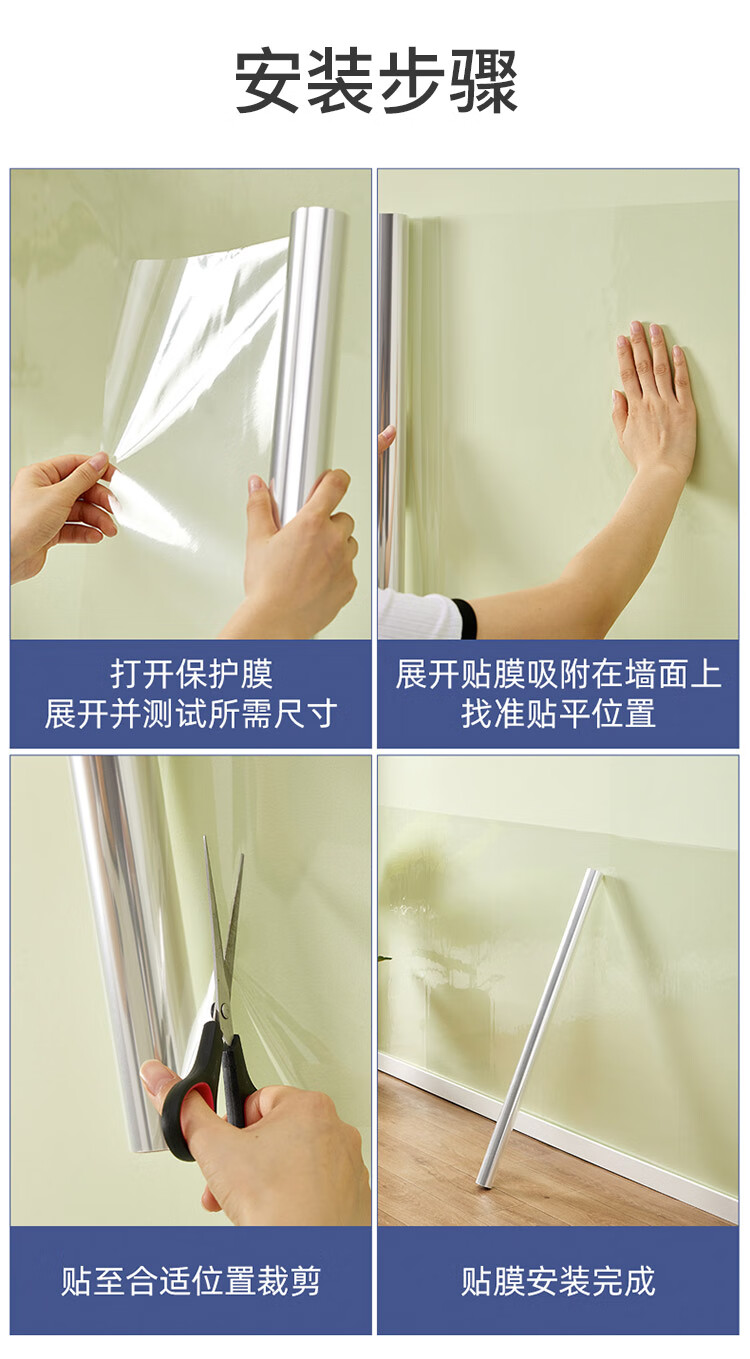 安装步骤

打开保护膜
展开并测试所需尺寸

展开贴膜吸附在墙面上
找准贴平位置

贴至合适位置裁剪

贴膜安装完成