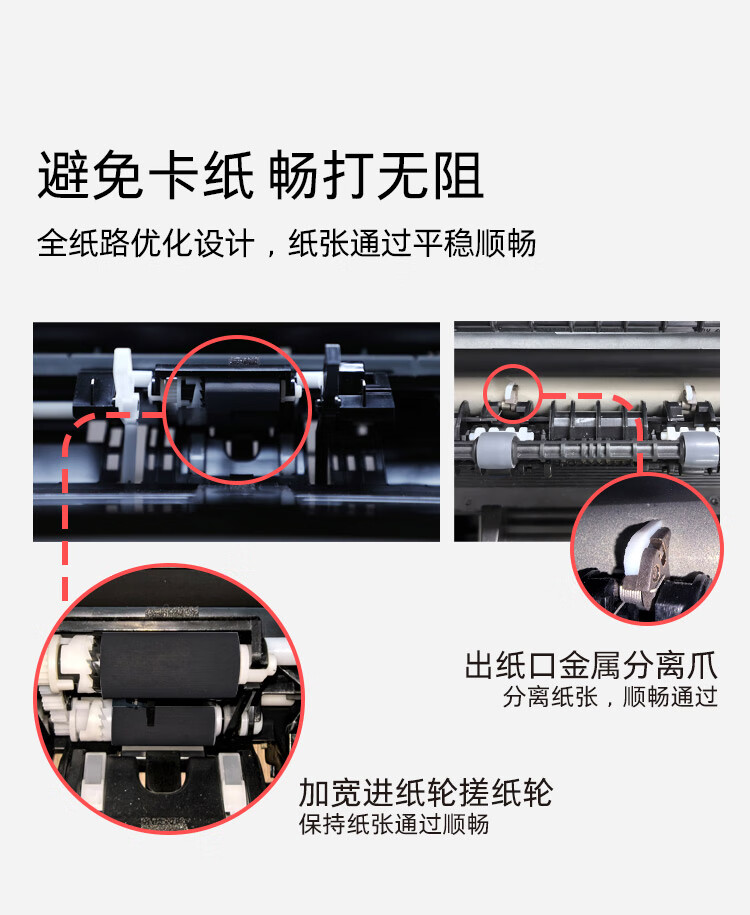 避免卡纸 畅打无阻

全纸路优化设计，纸张通过平稳顺畅

出纸口金属分离爪
分离纸张，顺畅通过

加宽进纸轮搓纸轮
保持纸张通过顺畅