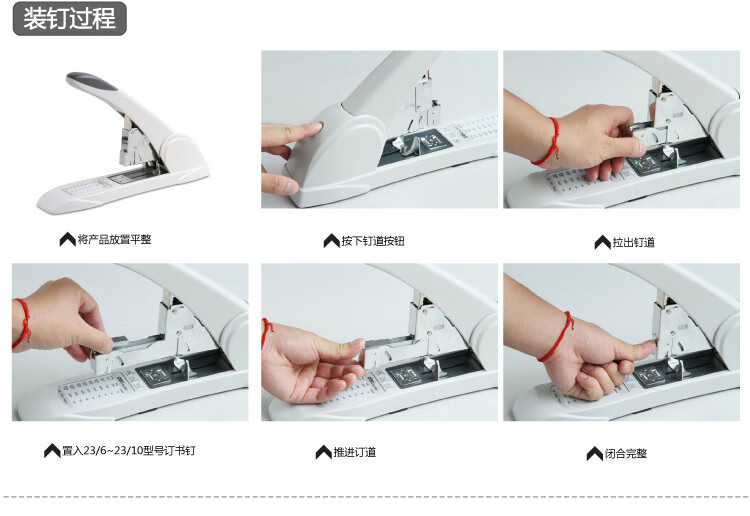 装钉过程

将产品放置平整

按下钉道按钮

拉出钉道

置入23/6~23/10型号订书钉

推进订道

闭合完整