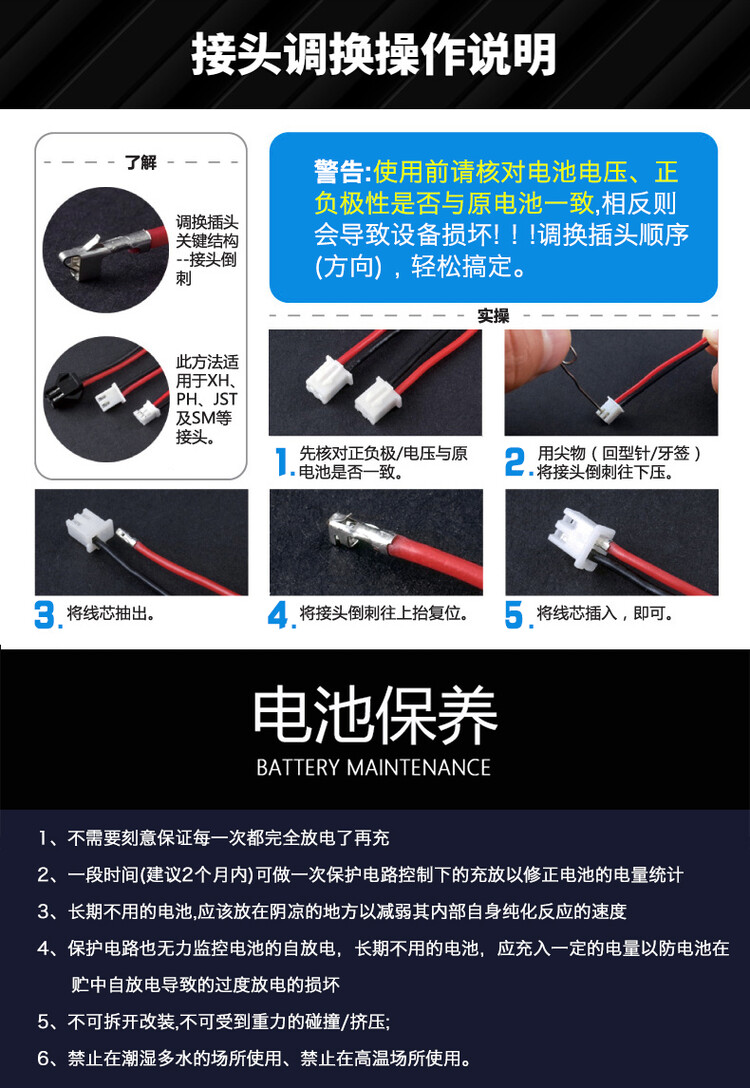 接头调换操作说明

了解

调换插头关键结构--接头倒刺

此方法适用于XH、PH、JST及SM等接头。

警告:使用前请核对电池电压、正负极性是否与原电池一致,相反则会导致设备损坏!!!调换插头顺序(方向)，轻松搞定。

实操

1. 先核对正负极/电压与原电池是否一致。

2. 用尖物（回型针/牙签）将接头倒刺往下压。

3. 将线芯抽出。

4. 将接头倒刺往上抬复位。

5. 将线芯插入，即可。

电池保养
BATTERY MAINTENANCE

1、不需要刻意保证每一次都完全放电了再充

2、一段时间(建议2个月内)可做一次保护电路控制下的充放以修正电池的电量统计

3、长期不用的电池,应该放在阴凉的地方以减弱其内部自身纯化反应的速度

4、保护电路也无力监控电池的自放电，长期不用的电池，应充入一定的电量以防电池在贮中自放电导致的过度放电的损坏

5、不可拆开改装,不可受到重力的碰撞/挤压;

6、禁止在潮湿多水的场所使用、禁止在高温场所使用。