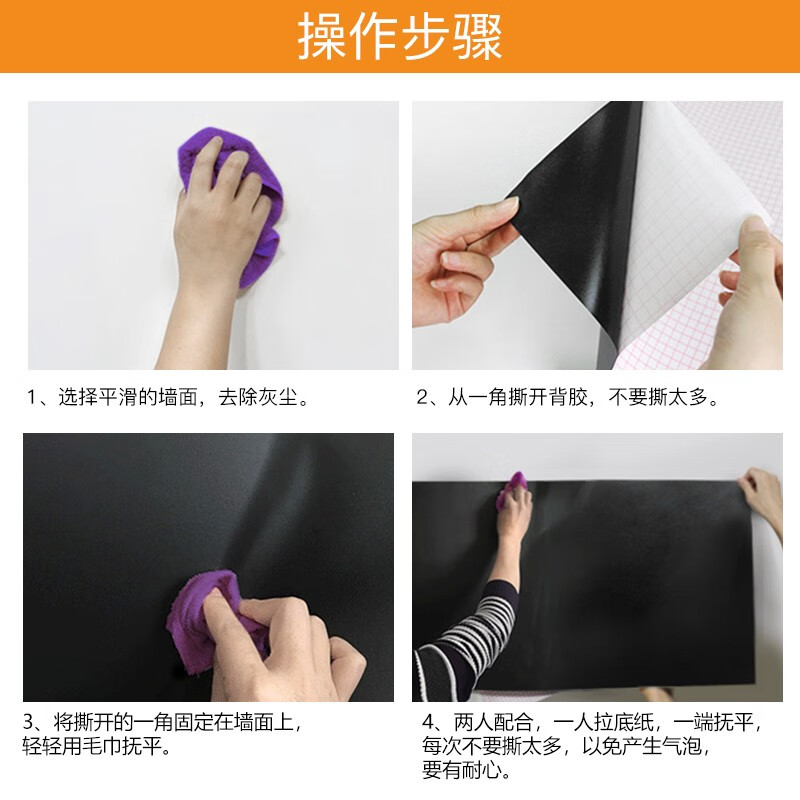 操作步骤

1、选择平滑的墙面，去除灰尘。

2、从一角撕开背胶，不要撕太多。

3、将撕开的一角固定在墙面上，轻轻用毛巾抚平。

4、两人配合，一人拉底纸，一端抚平，每次不要撕太多，以免产生气泡，要有耐心。