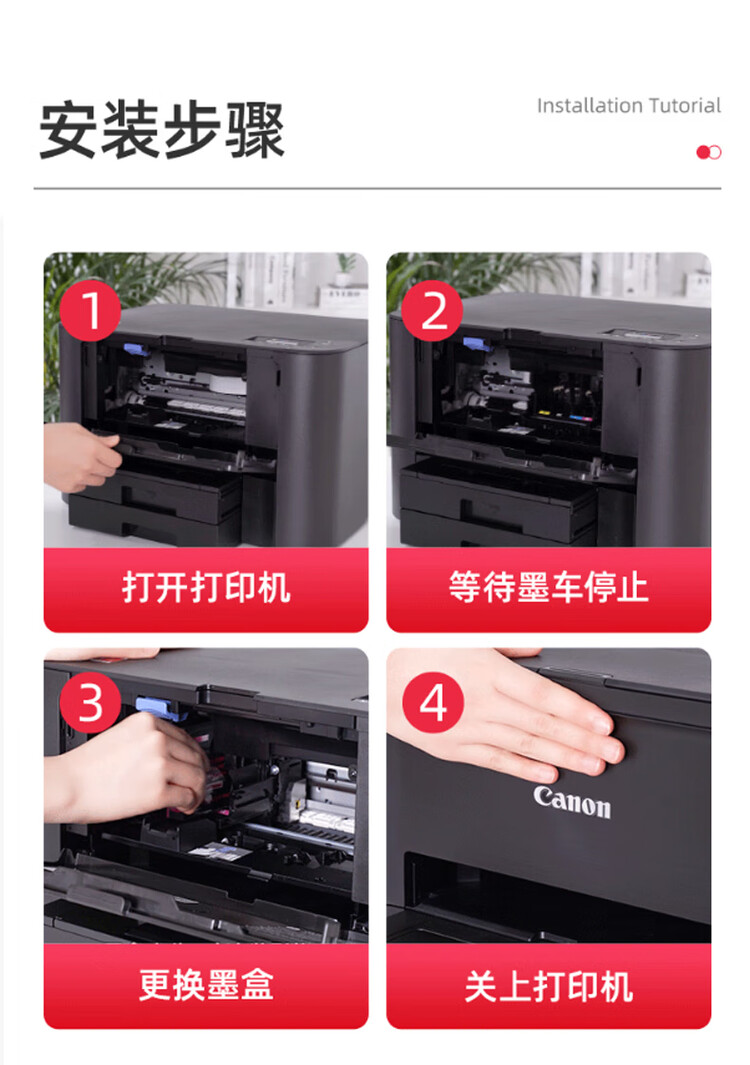 安装步骤

Installation Tutorial

1

打开打印机

2

等待墨车停止

3

更换墨盒

4

Canon

关上打印机