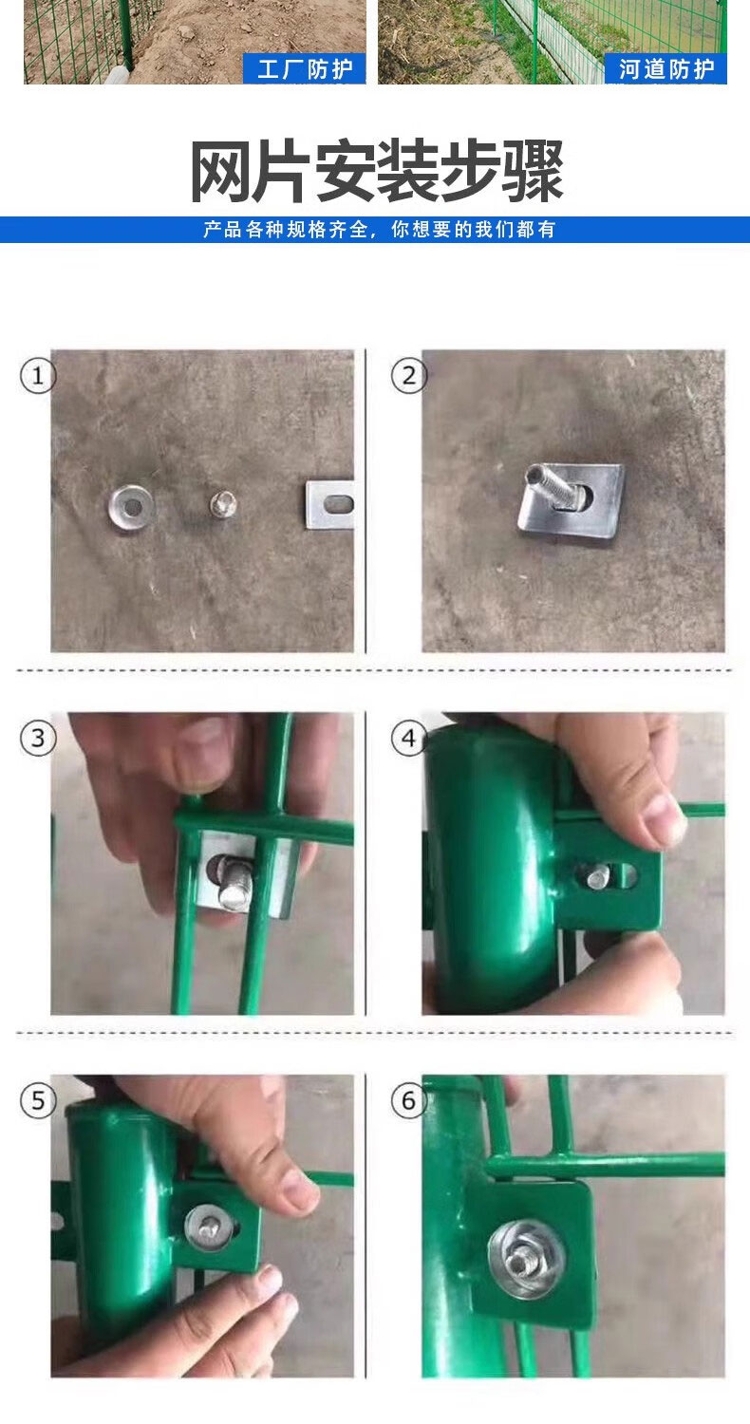 工厂防护

河道防护

网片安装步骤

产品各种规格齐全，你想要的我们都有

①

②

③

④

⑤

⑥