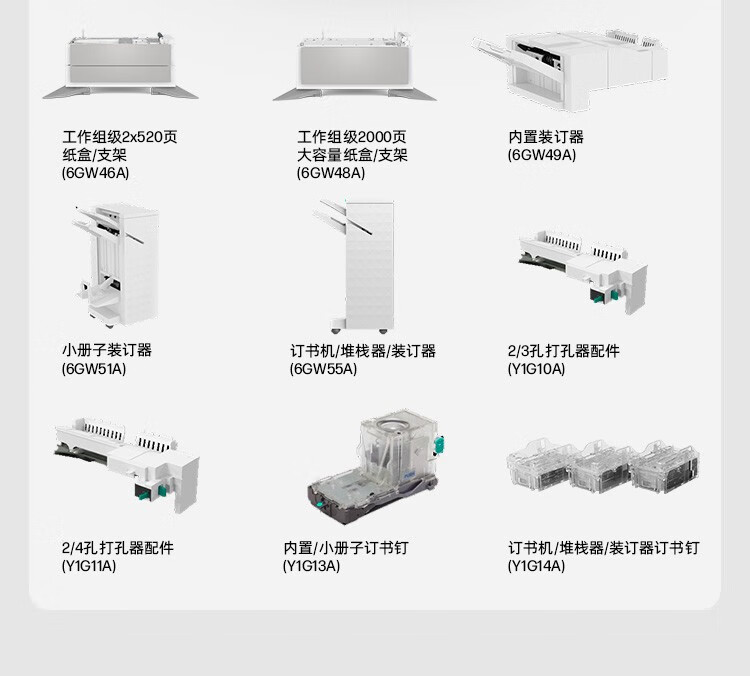 工作组级2x520页
纸盒/支架
(6GW46A)

工作组级2000页
大容量纸盒/支架
(6GW48A)

内置装订器
(6GW49A)

小册子装订器
(6GW51A)

订书机/堆栈器/装订器
(6GW55A)

2/3孔打孔器配件
(Y1G10A)

2/4孔打孔器配件
(Y1G11A)

内置/小册子订书钉
(Y1G13A)

订书机/堆栈器/装订器订书钉
(Y1G14A)