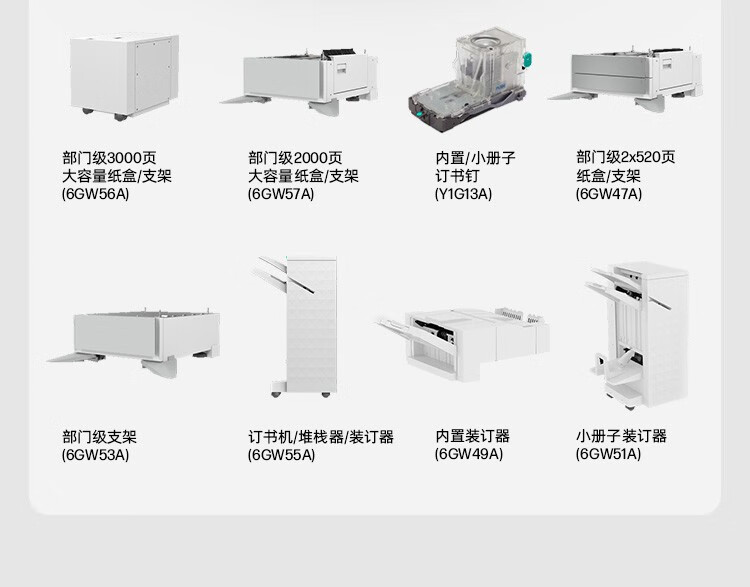 部门级3000页
大容量纸盒/支架
(6GW56A)

部门级2000页
大容量纸盒/支架
(6GW57A)

内置/小册子
订书钉
(Y1G13A)

部门级2x520页
纸盒/支架
(6GW47A)

部门级支架
(6GW53A)

订书机/堆栈器/装订器
(6GW55A)

内置装订器
(6GW49A)

小册子装订器
(6GW51A)