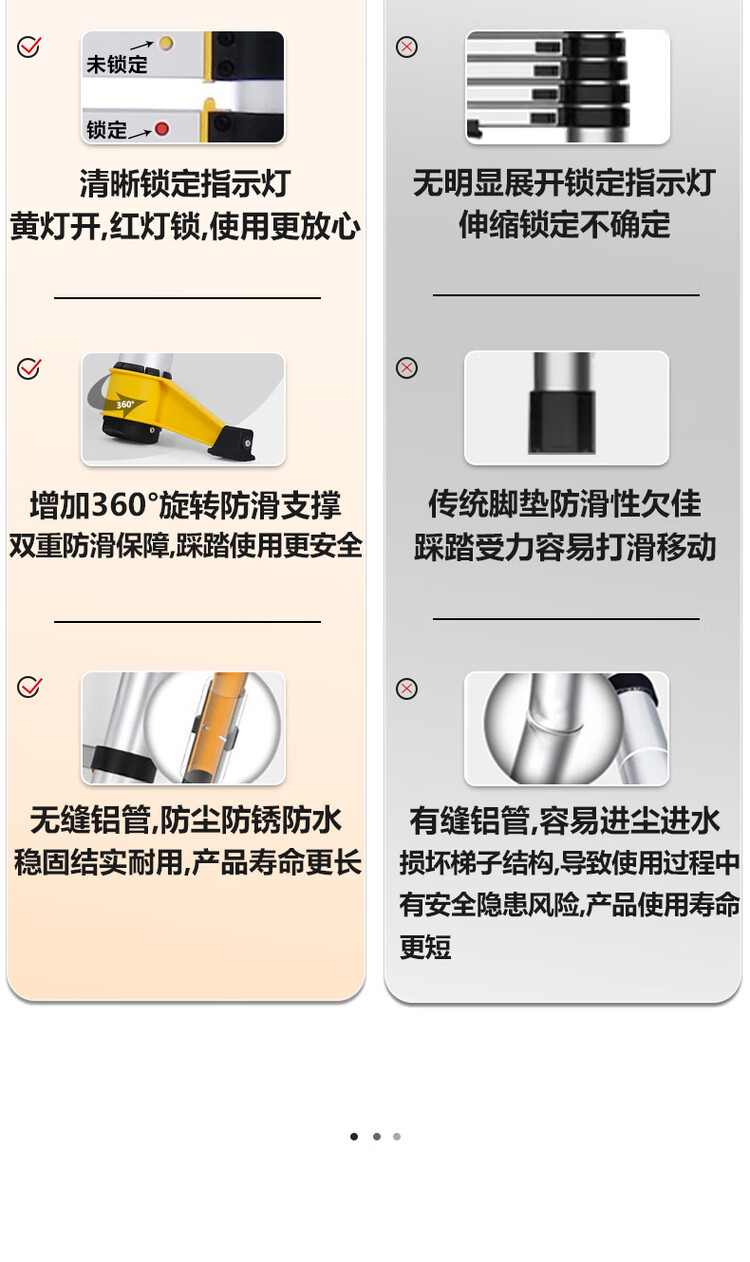 未锁定
锁定

清晰锁定指示灯
黄灯开,红灯锁,使用更放心

360°

增加360°旋转防滑支撑
双重防滑保障,踩踏使用更安全

无缝铝管,防尘防锈防水
稳固结实耐用,产品寿命更长

无明显展开锁定指示灯
伸缩锁定不确定

传统脚垫防滑性欠佳
踩踏受力容易打滑移动

有缝铝管,容易进尘进水
损坏梯子结构,导致使用过程中有安全隐患风险,产品使用寿命更短