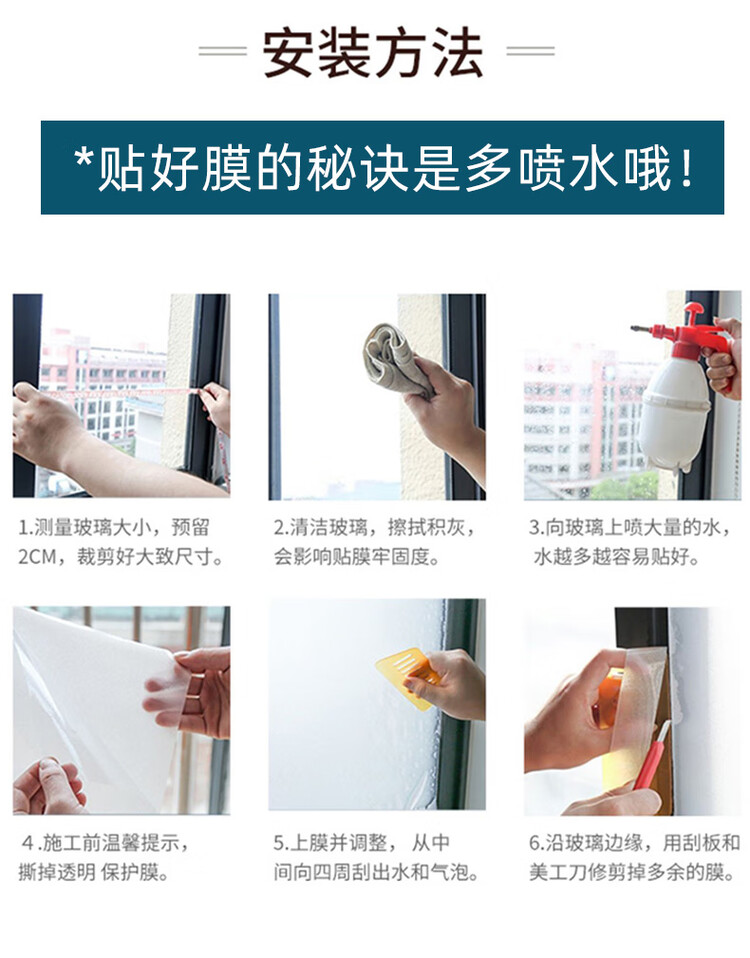 安装方法

*贴好膜的秘诀是多喷水哦！

1.测量玻璃大小，预留2CM，裁剪好大致尺寸。

2.清洁玻璃，擦拭积灰，会影响贴膜牢固度。

3.向玻璃上喷大量的水，水越多越容易贴好。

4.施工前温馨提示，撕掉透明 保护膜。

5.上膜并调整， 从中间向四周刮出水和气泡。

6.沿玻璃边缘，用刮板和美工刀修剪掉多余的膜。