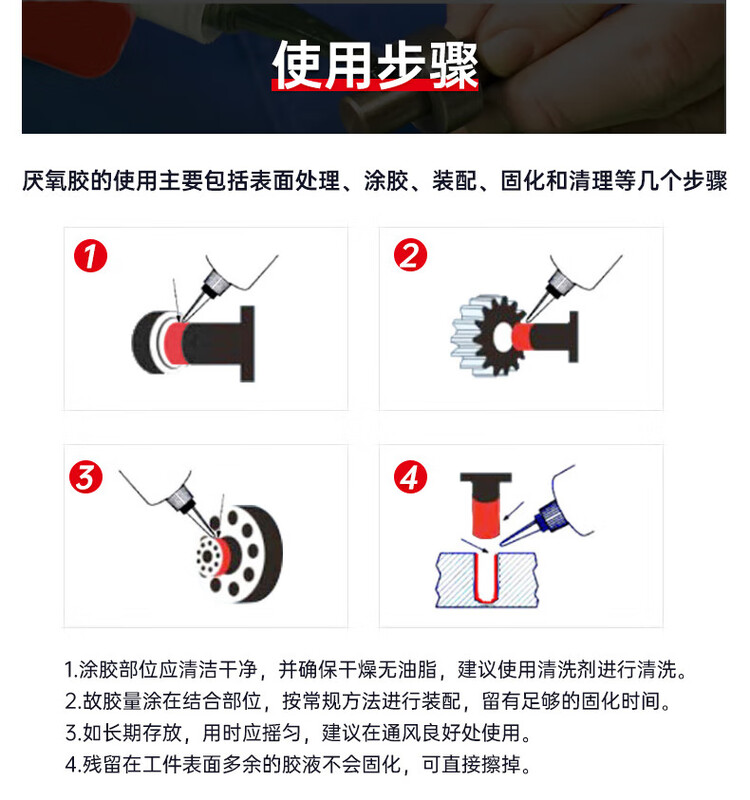 使用步骤

厌氧胶的使用主要包括表面处理、涂胶、装配、固化和清理等几个步骤

1

2

3

4

1.涂胶部位应清洁干净，并确保干燥无油脂，建议使用清洗剂进行清洗。
2.故胶量涂在结合部位，按常规方法进行装配，留有足够的固化时间。
3.如长期存放，用时应摇匀，建议在通风良好处使用。
4.残留在工件表面多余的胶液不会固化，可直接擦掉。