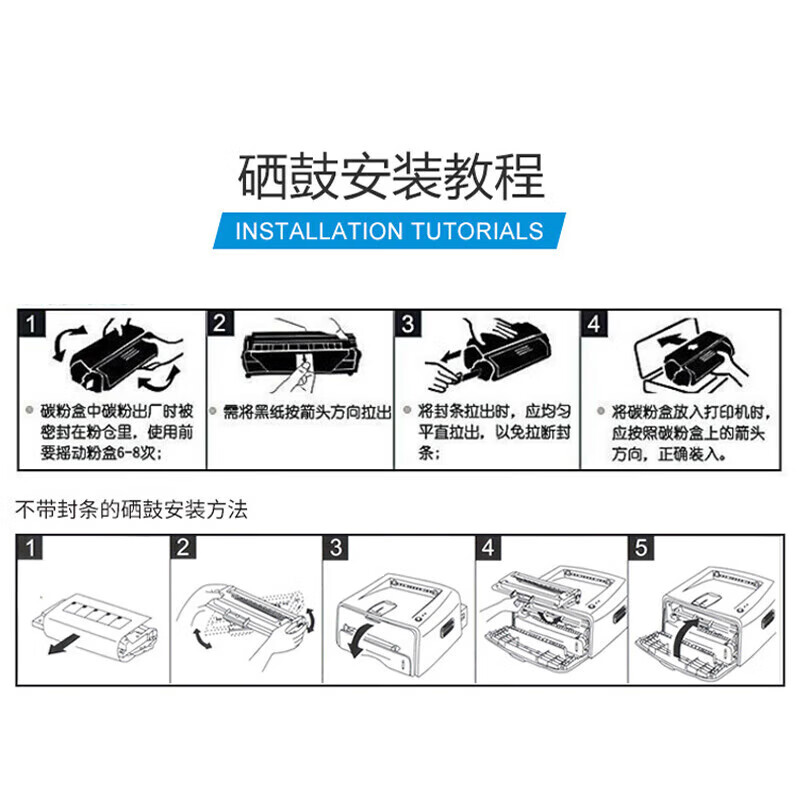 硒鼓安装教程

INSTALLATION TUTORIALS

1

碳粉盒中碳粉出厂时被密封在粉仓里，使用前要摇动粉盒6-8次；

2

需将黑纸按箭头方向拉出

3

将封条拉出时，应均匀平直拉出，以免拉断封条；

4

将碳粉盒放入打印机时，应按照碳粉盒上的箭头方向，正确装入。

不带封条的硒鼓安装方法

1

2

3

4

5