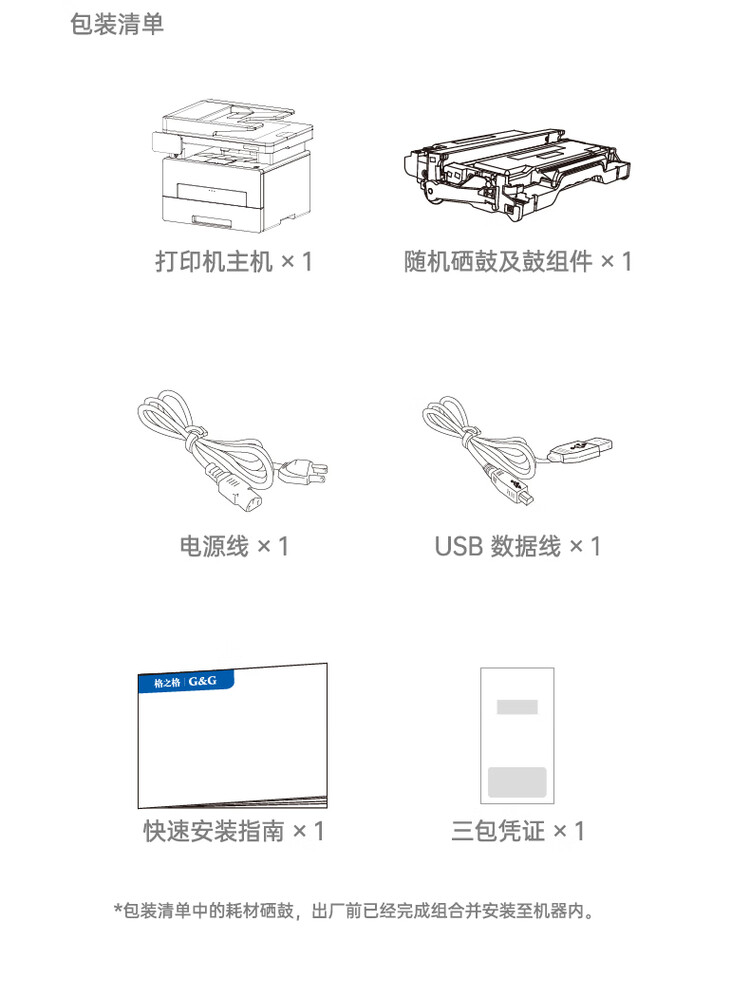 包装清单

打印机主机 × 1

随机硒鼓及鼓组件 × 1

电源线 × 1

USB 数据线 × 1

格之格 | G&G

快速安装指南 × 1

三包凭证 × 1

*包装清单中的耗材硒鼓，出厂前已经完成组合并安装至机器内。