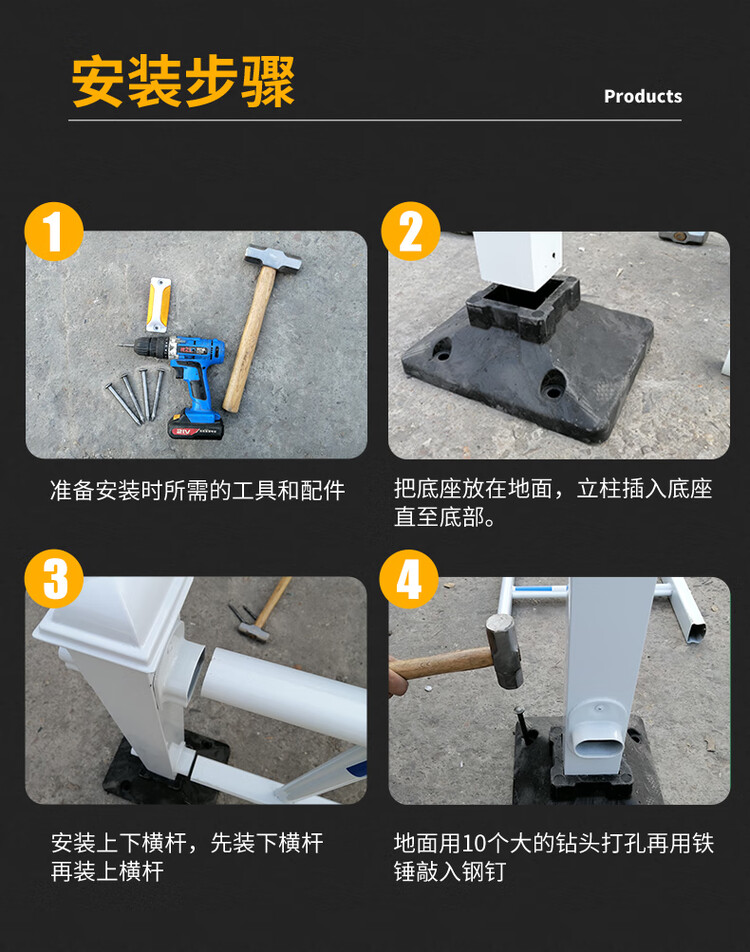 安装步骤

Products

1

准备安装时所需的工具和配件

2

把底座放在地面，立柱插入底座直至底部。

3

安装上下横杆，先装下横杆再装上横杆

4

地面用10个大的钻头打孔再用铁锤敲入钢钉