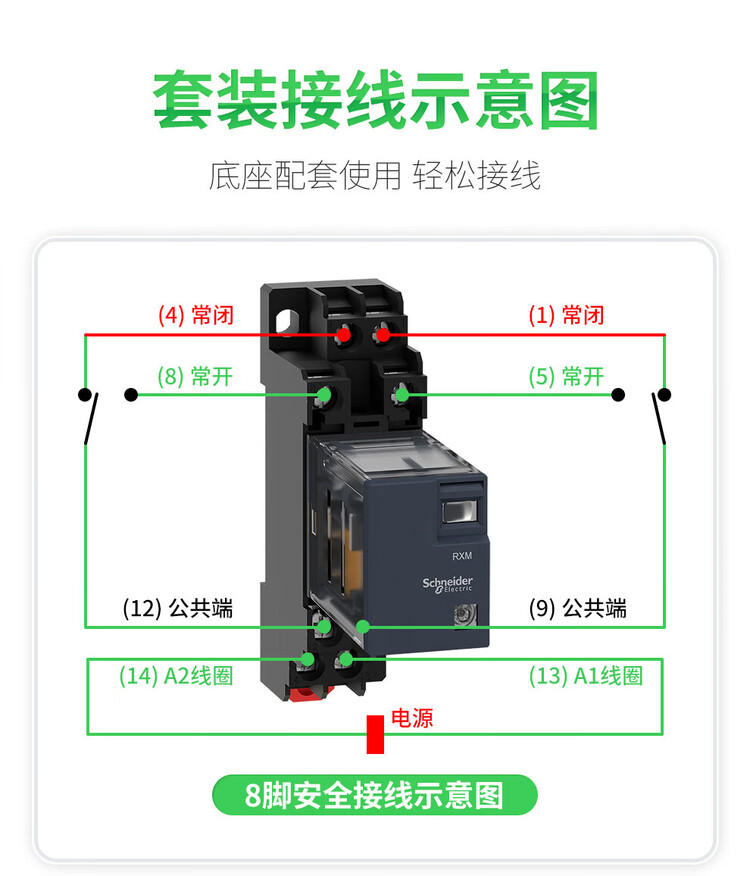 套装接线示意图

底座配套使用 轻松接线

(4) 常闭

(1) 常闭

(8) 常开

(5) 常开

RXM

Schneider Electric

(12) 公共端

(9) 公共端

(14) A2线圈

(13) A1线圈

电源

8脚安全接线示意图