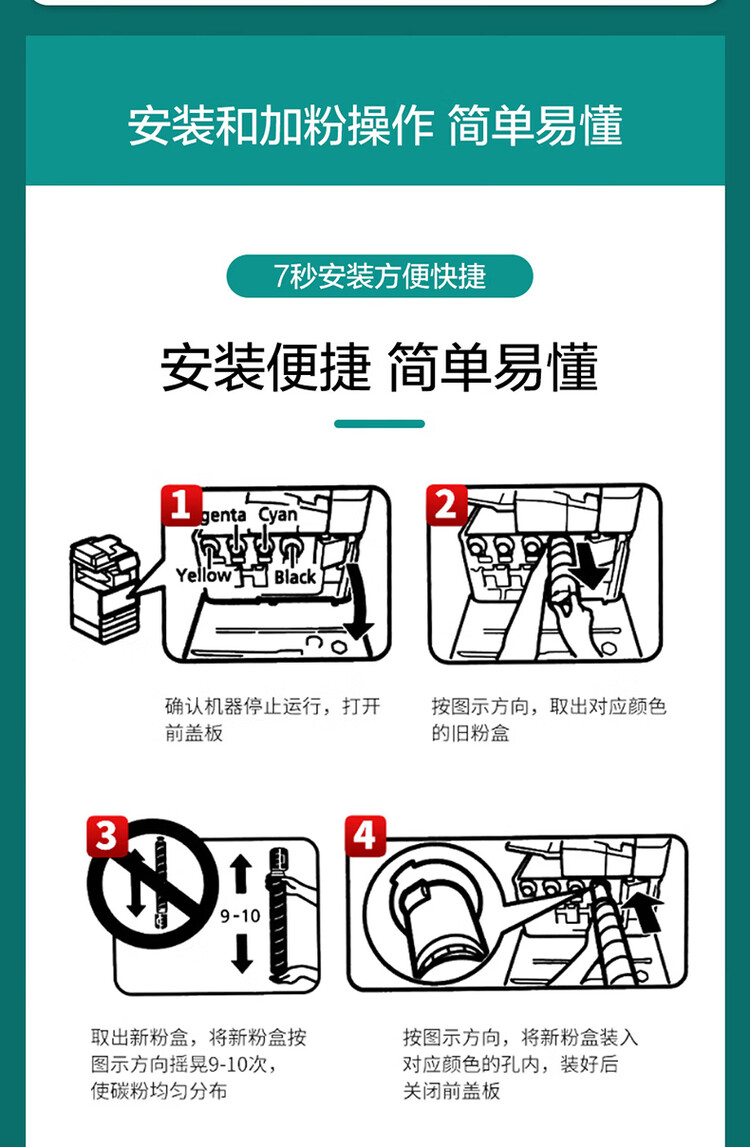 安装和加粉操作 简单易懂

7秒安装方便快捷

安装便捷 简单易懂

1 genta Cyan Yellow Black

确认机器停止运行，打开前盖板

2

按图示方向，取出对应颜色的旧粉盒

3 9-10

取出新粉盒，将新粉盒按图示方向摇晃9-10次，使碳粉均匀分布

4

按图示方向，将新粉盒装入对应颜色的孔内，装好后关闭前盖板