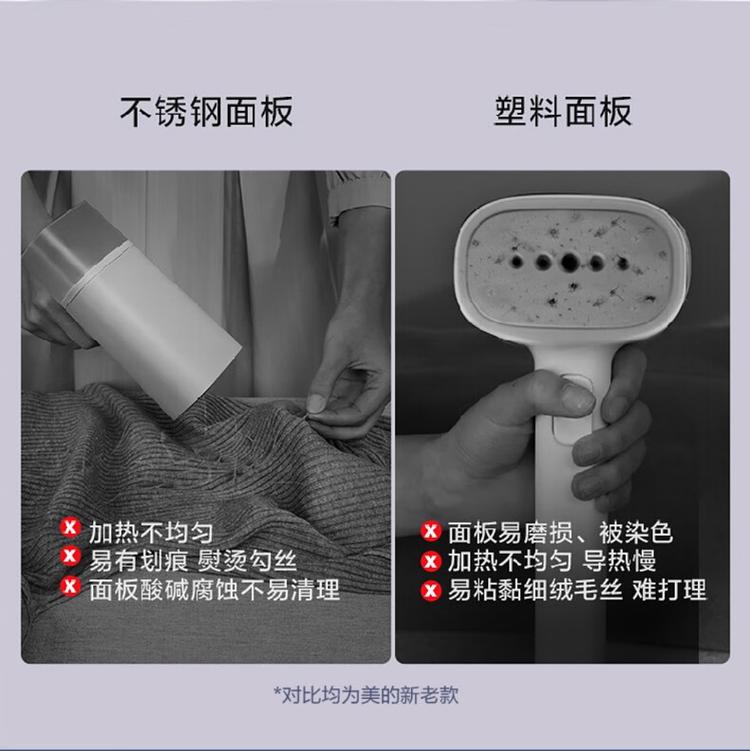 不锈钢面板

加热不均匀
易有划痕 熨烫勾丝
面板酸碱腐蚀不易清理

塑料面板

面板易磨损、被染色
加热不均匀 导热慢
易粘黏细绒毛丝 难打理

*对比均为美的新老款