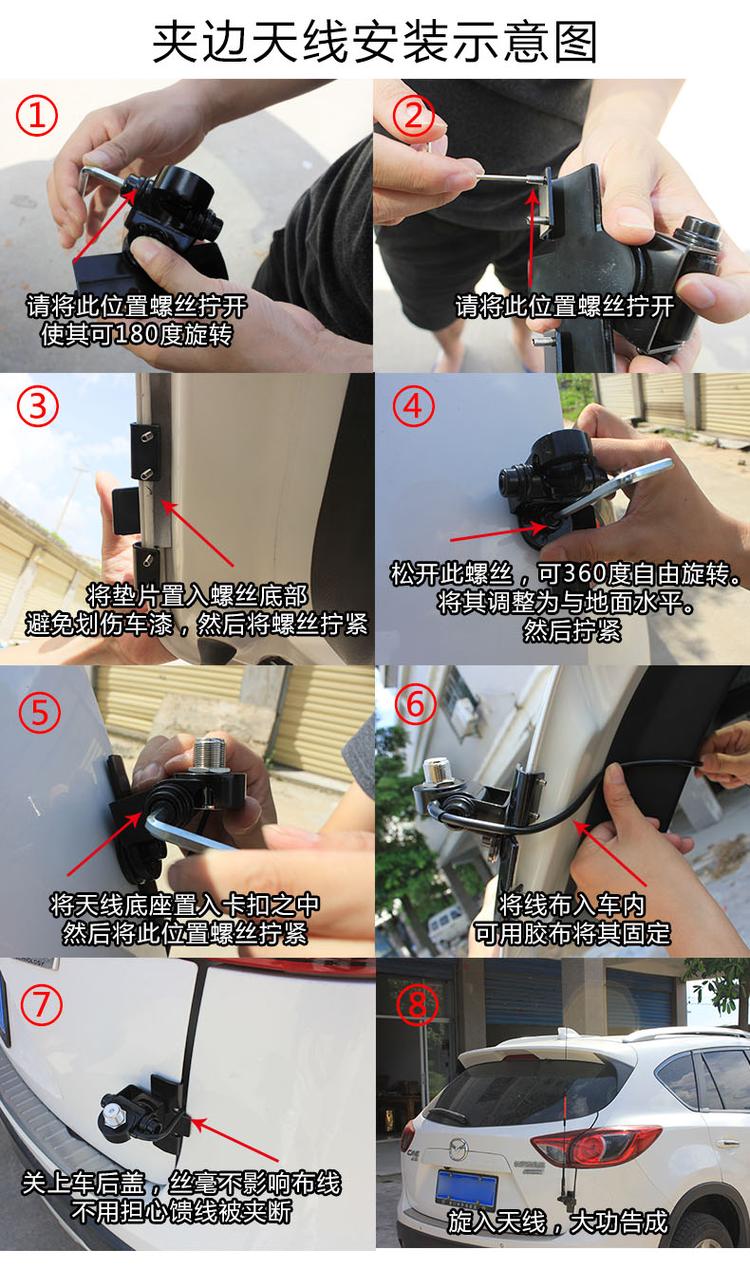 夹边天线安装示意图

①
请将此位置螺丝拧开
使其可180度旋转

②
请将此位置螺丝拧开

③
将垫片置入螺丝底部
避免划伤车漆，然后将螺丝拧紧

④
松开此螺丝，可360度自由旋转。
将其调整为与地面水平。
然后拧紧

⑤
将天线底座置入卡扣之中
然后将此位置螺丝拧紧

⑥
将线布入车内
可用胶布将其固定

⑦
关上车后盖，丝毫不影响布线
不用担心馈线被夹断

⑧
旋入天线，大功告成