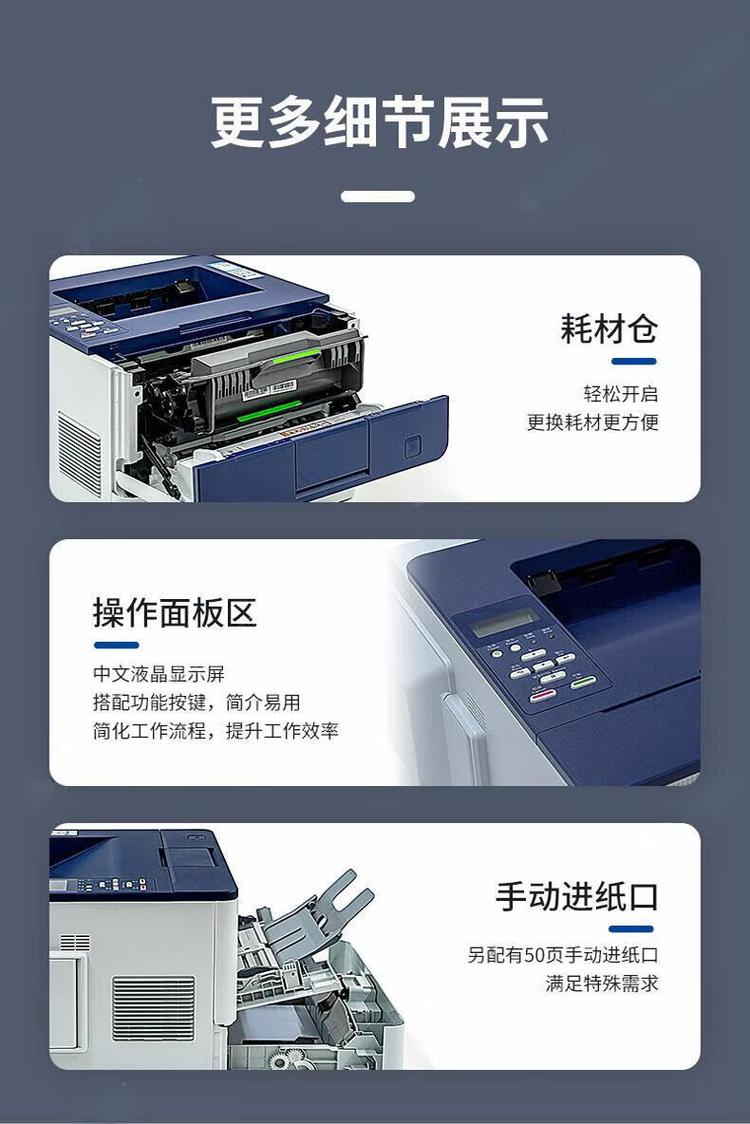 更多细节展示

耗材仓

轻松开启
更换耗材更方便

操作面板区

中文液晶显示屏
搭配功能按键，简介易用
简化工作流程，提升工作效率

手动进纸口

另配有50页手动进纸口
满足特殊需求