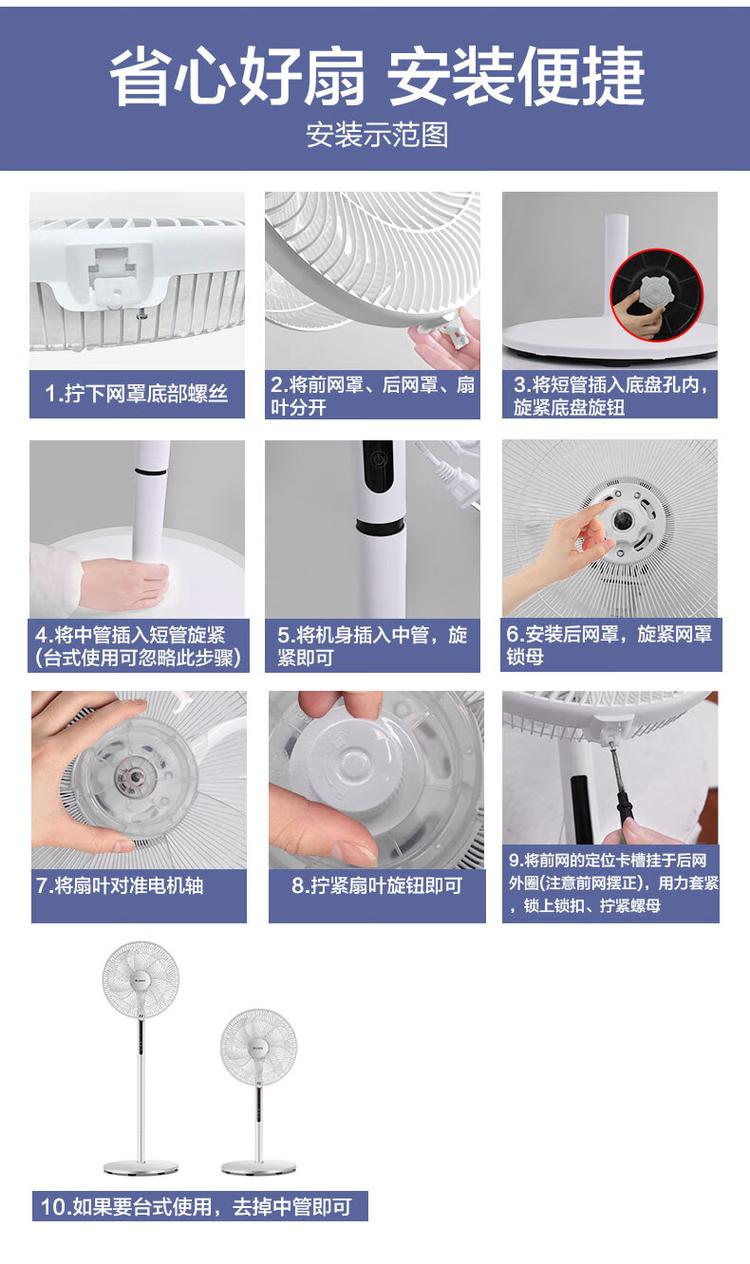 省心好扇 安装便捷

安装示范图

1.拧下网罩底部螺丝

2.将前网罩、后网罩、扇叶分开

3.将短管插入底盘孔内，旋紧底盘旋钮

4.将中管插入短管旋紧（台式使用可忽略此步骤）

5.将机身插入中管，旋紧即可

6.安装后网罩，旋紧网罩锁母

7.将扇叶对准电机轴

8.拧紧扇叶旋钮即可

9.将前网的定位卡槽挂于后网外圈(注意前网摆正)，用力套紧，锁上锁扣、拧紧螺母

10.如果要台式使用，去掉中管即可