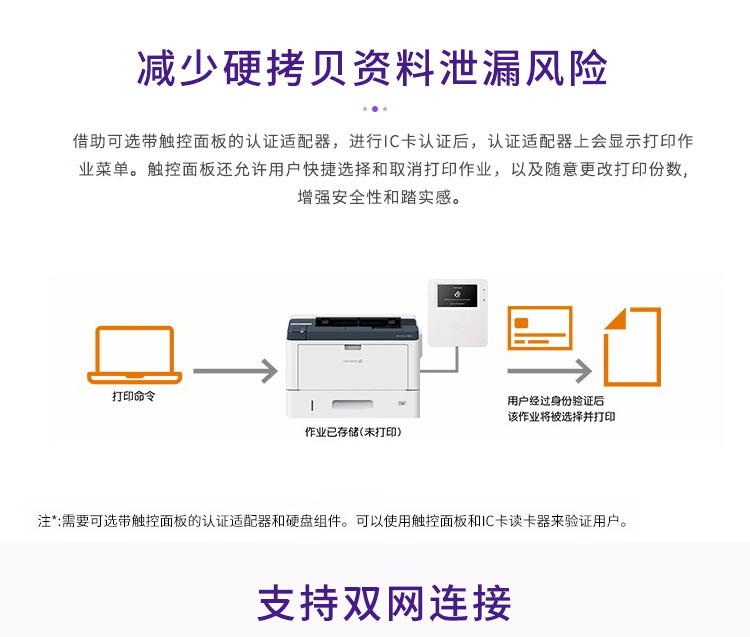 减少硬拷贝资料泄漏风险

借助可选带触控面板的认证适配器，进行IC卡认证后，认证适配器上会显示打印作业菜单。触控面板还允许用户快捷选择和取消打印作业，以及随意更改打印份数，增强安全性和踏实感。

打印命令

作业已存储(未打印)

用户经过身份验证后
该作业将被选择并打印

注*:需要可选带触控面板的认证适配器和硬盘组件。可以使用触控面板和IC卡读卡器来验证用户。

支持双网连接