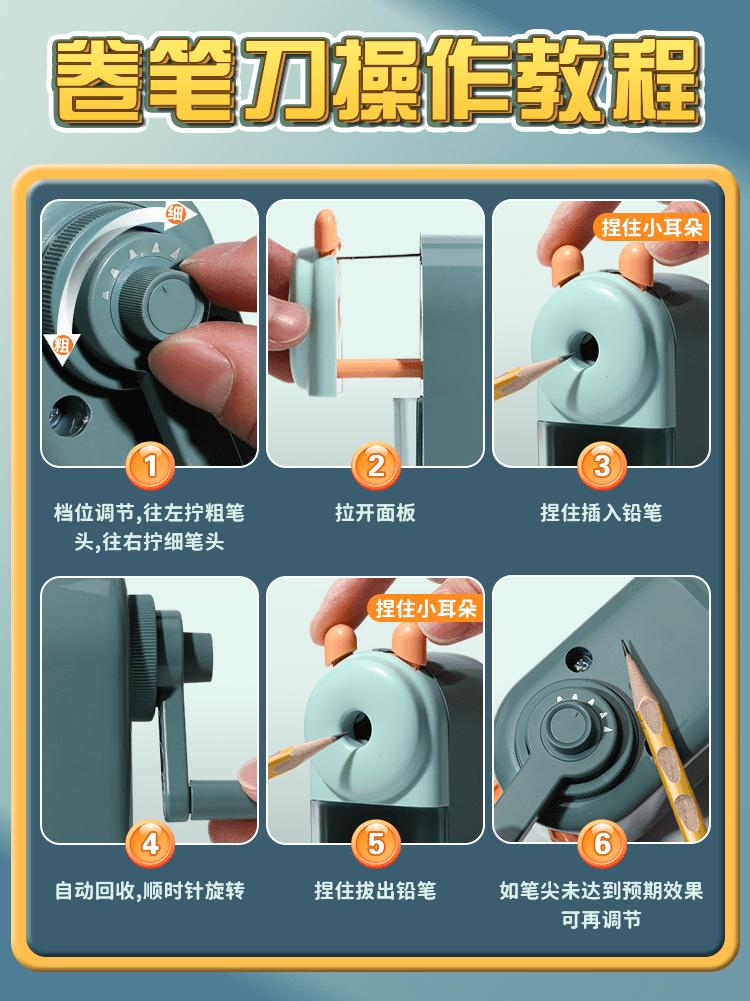 卷笔刀操作教程

细
粗
1
档位调节,往左拧粗笔头,往右拧细笔头

2
拉开面板

捏住小耳朵
3
捏住插入铅笔

4
自动回收,顺时针旋转

捏住小耳朵
5
捏住拔出铅笔

6
如笔尖未达到预期效果可再调节