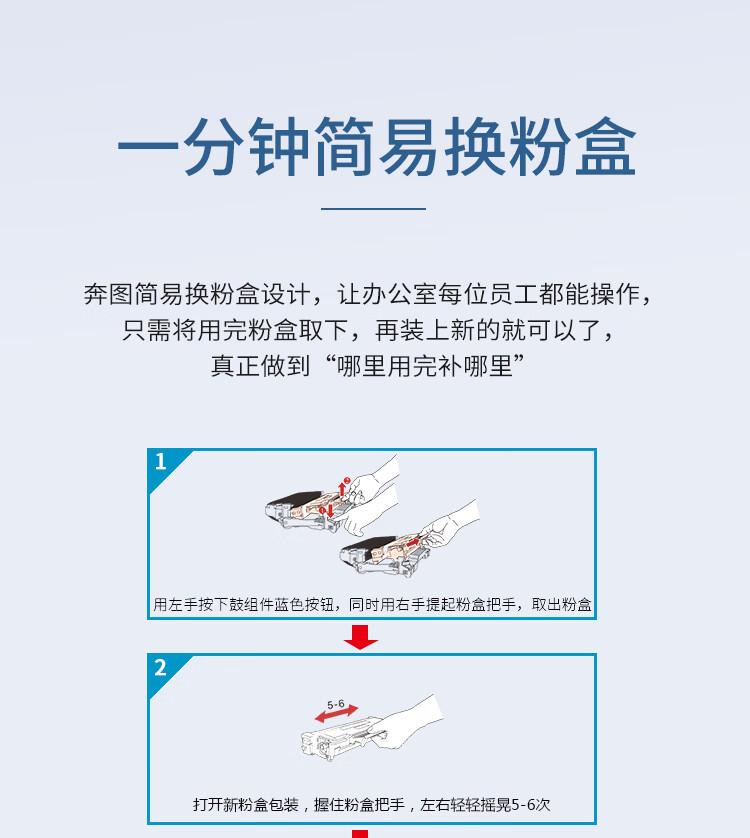 一分钟简易换粉盒

奔图简易换粉盒设计，让办公室每位员工都能操作，只需将用完粉盒取下，再装上新的就可以了，真正做到“哪里用完补哪里”

1

用左手按下鼓组件蓝色按钮，同时用右手提起粉盒把手，取出粉盒

2

5-6

打开新粉盒包装，握住粉盒把手，左右轻轻摇晃5-6次