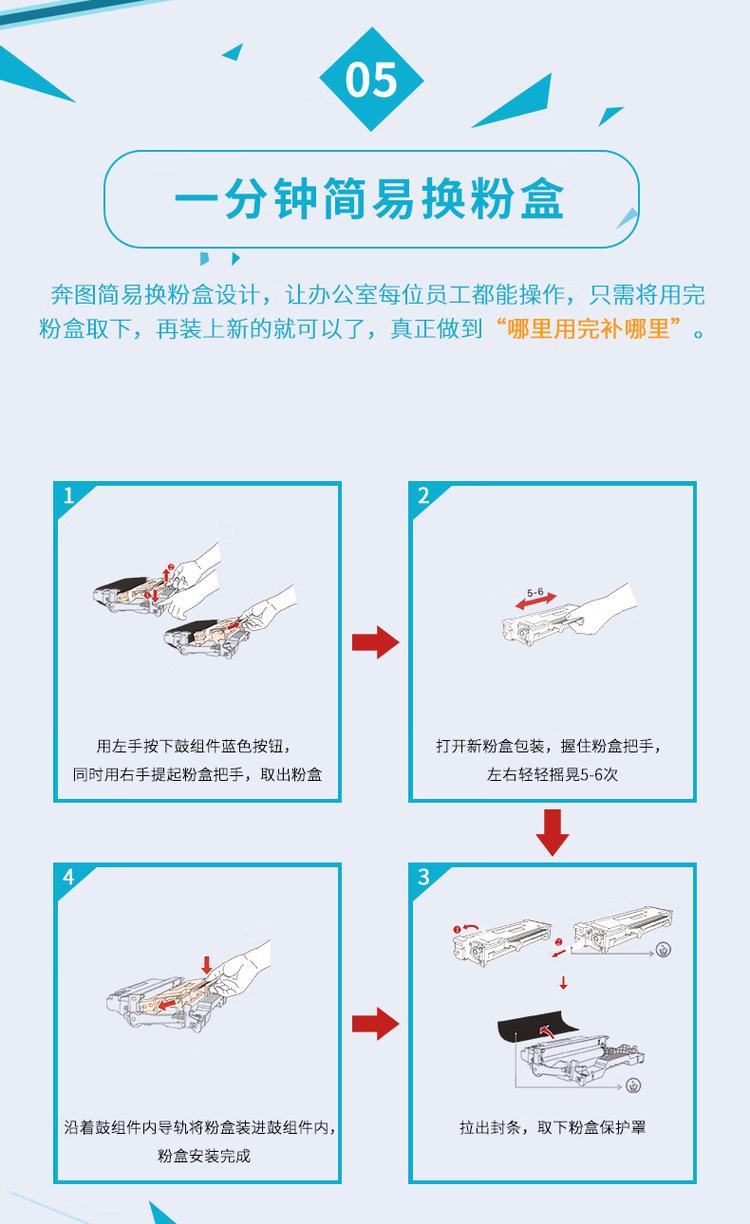 05

一分钟简易换粉盒

奔图简易换粉盒设计，让办公室每位员工都能操作，只需将用完粉盒取下，再装上新的就可以了，真正做到“哪里用完补哪里”。

1

用左手按下鼓组件蓝色按钮，同时用右手提起粉盒把手，取出粉盒

2

5-6

打开新粉盒包装，握住粉盒把手，左右轻轻摇晃5-6次

4

沿着鼓组件内导轨将粉盒装进鼓组件内，粉盒安装完成

3

拉出封条，取下粉盒保护罩