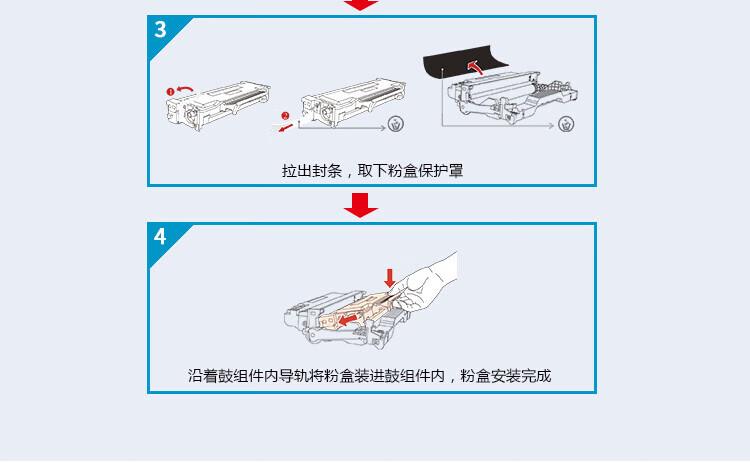 3

1

2

拉出封条，取下粉盒保护罩

4

沿着鼓组件内导轨将粉盒装进鼓组件内，粉盒安装完成