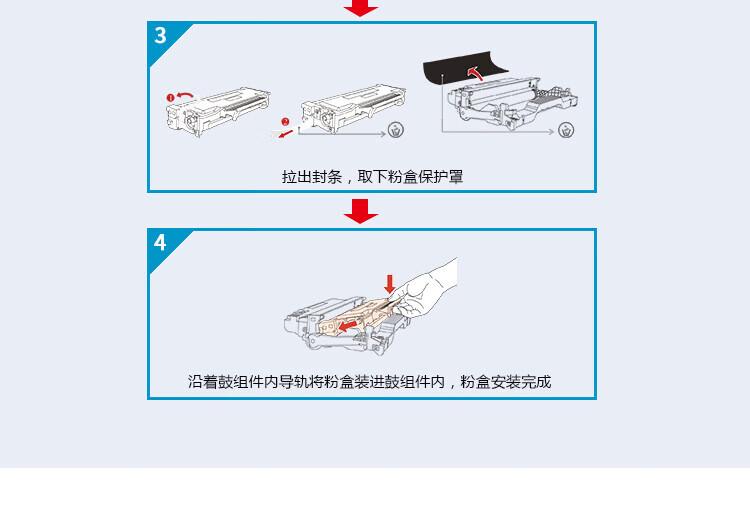 3

1

2

拉出封条，取下粉盒保护罩

4

沿着鼓组件内导轨将粉盒装进鼓组件内，粉盒安装完成