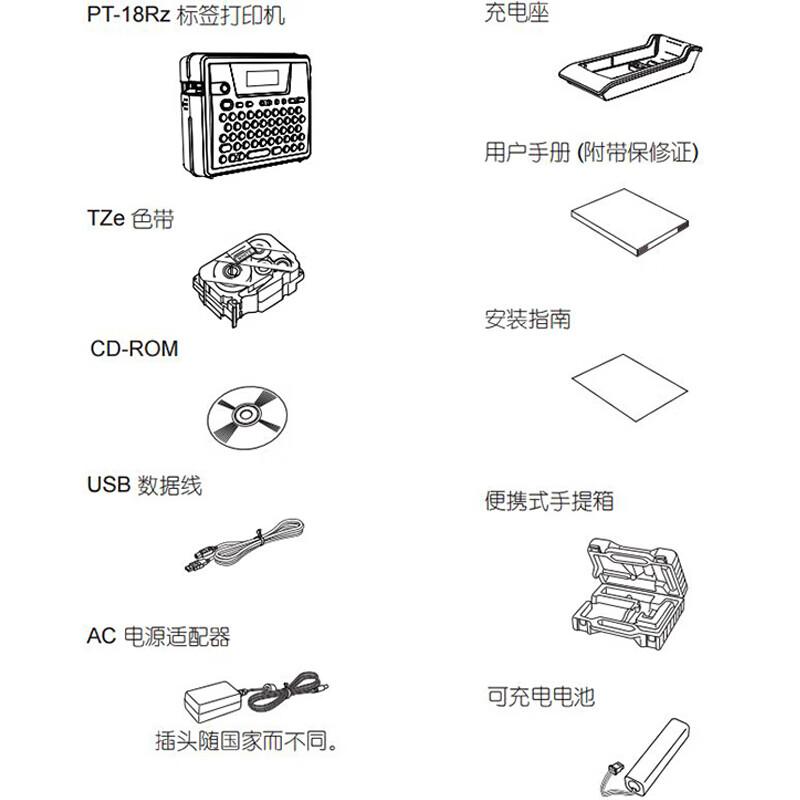 PT-18Rz 标签打印机

TZe 色带

CD-ROM

USB 数据线

AC 电源适配器

插头随国家而不同。

充电座

用户手册 (附带保修证)

安装指南

便携式手提箱

可充电电池