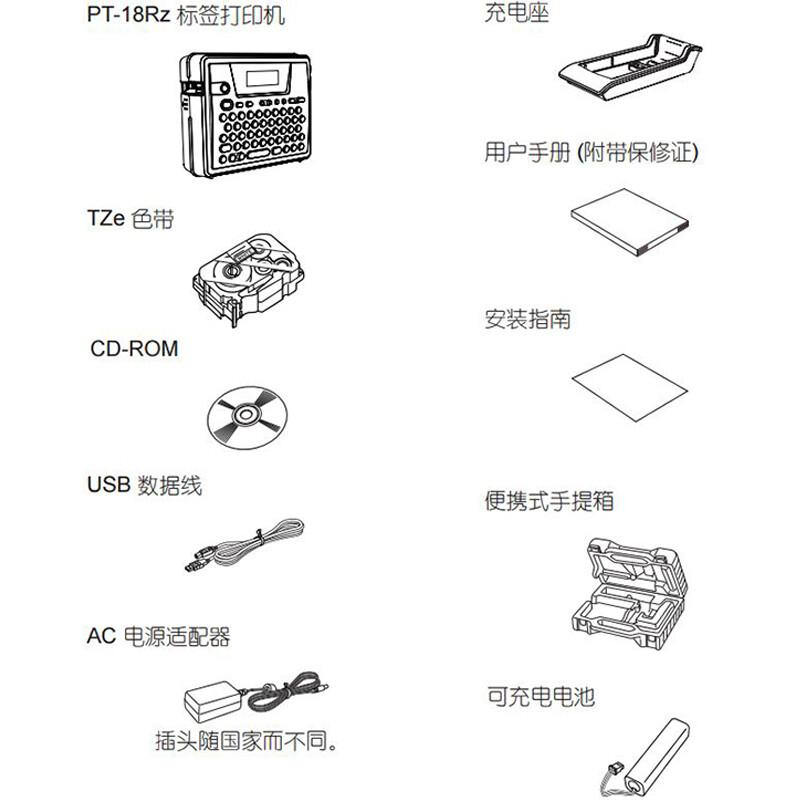 PT-18Rz 标签打印机

TZe 色带

CD-ROM

USB 数据线

AC 电源适配器

插头随国家而不同。

充电座

用户手册 (附带保修证)

安装指南

便携式手提箱

可充电电池