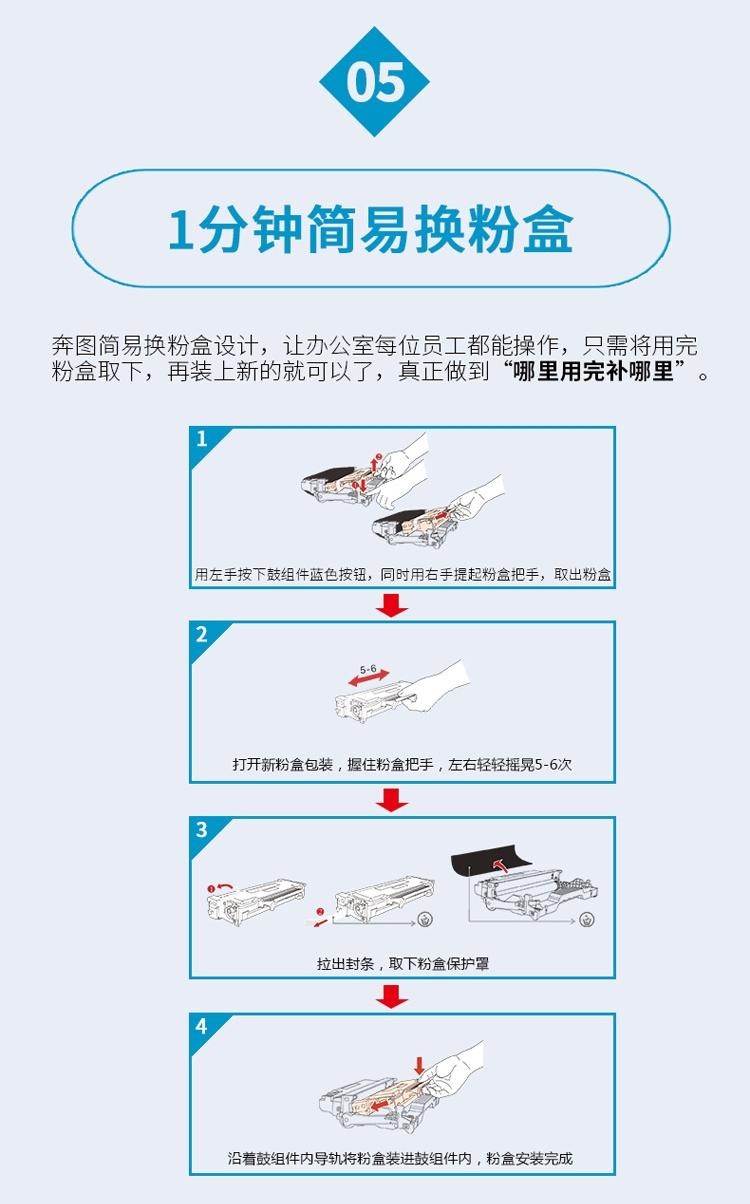 05

1分钟简易换粉盒

奔图简易换粉盒设计，让办公室每位员工都能操作，只需将用完粉盒取下，再装上新的就可以了，真正做到“哪里用完补哪里”。

1

用左手按下鼓组件蓝色按钮，同时用右手提起粉盒把手，取出粉盒

2

5-6

打开新粉盒包装，握住粉盒把手，左右轻轻摇晃5-6次

3

1

2

拉出封条，取下粉盒保护罩

4

沿着鼓组件内导轨将粉盒装进鼓组件内，粉盒安装完成