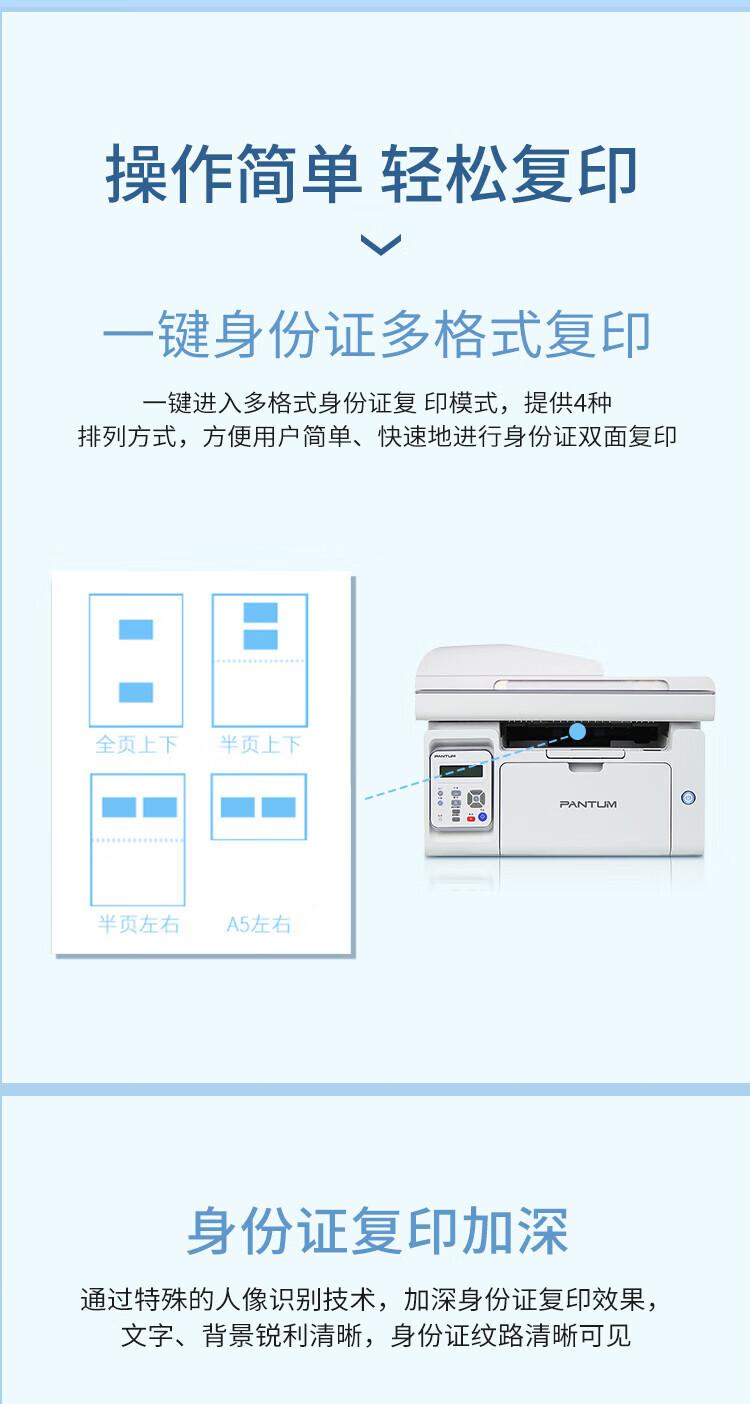 操作简单 轻松复印

一键身份证多格式复印

一键进入多格式身份证复 印模式，提供4种排列方式，方便用户简单、快速地进行身份证双面复印

全页上下

半页上下

半页左右

A5左右

PANTUM

身份证复印加深

通过特殊的人像识别技术，加深身份证复印效果，文字、背景锐利清晰，身份证纹路清晰可见