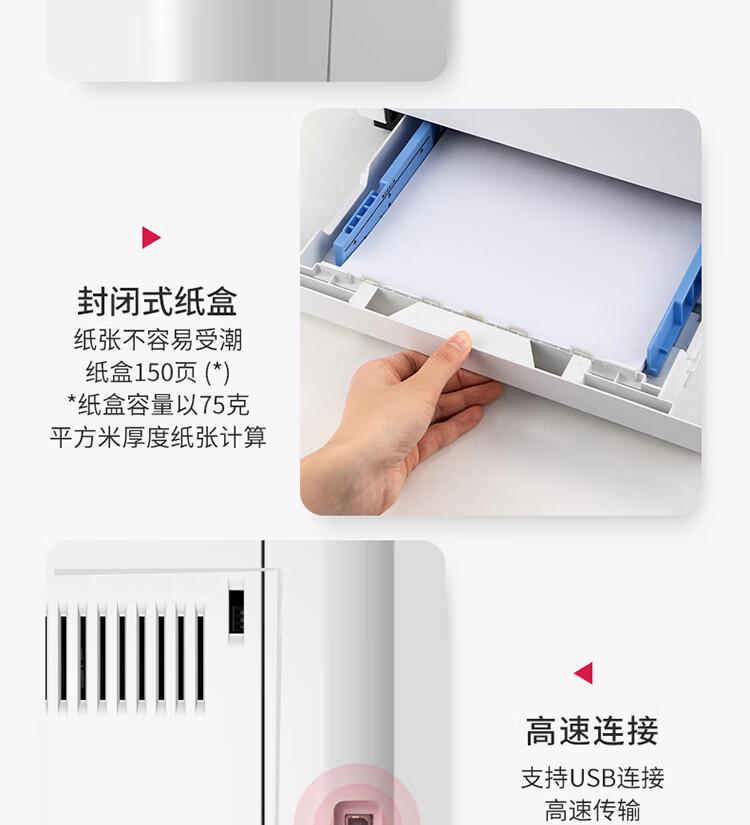 封闭式纸盒
纸张不容易受潮
纸盒150页 (*)
*纸盒容量以75克
平方米厚度纸张计算

高速连接
支持USB连接
高速传输