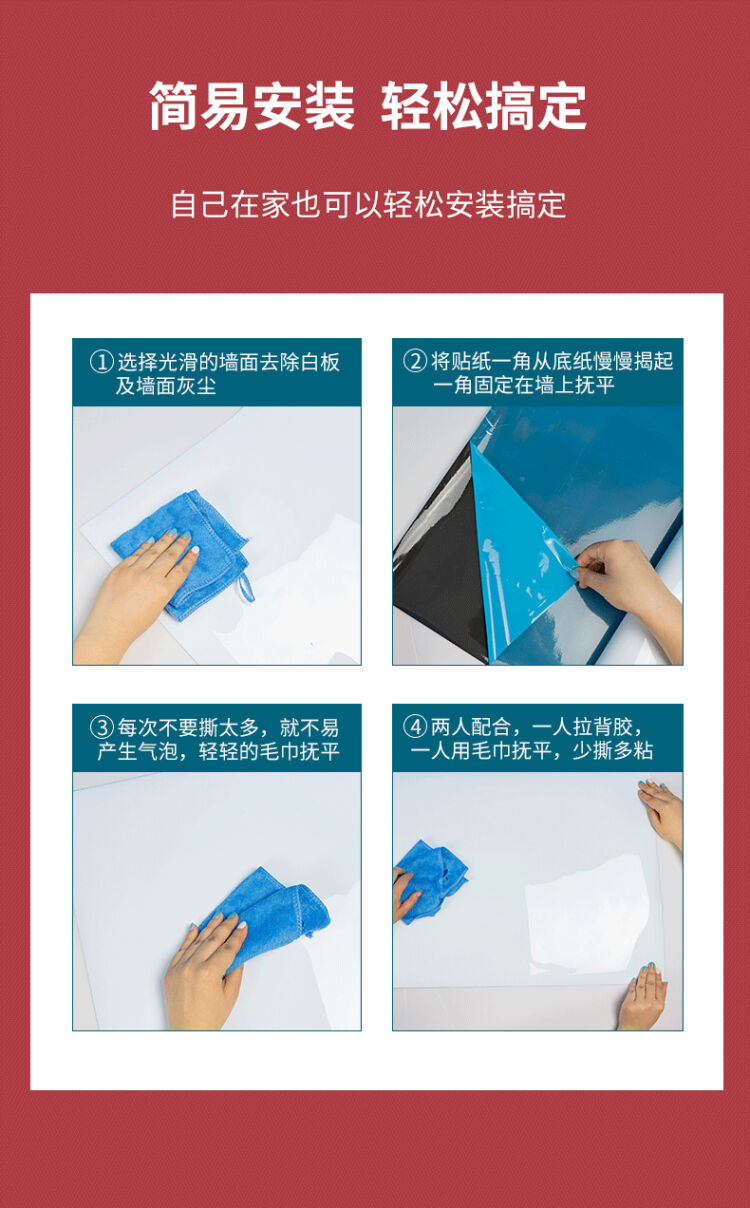 简易安装 轻松搞定

自己在家也可以轻松安装搞定

①选择光滑的墙面去除白板及墙面灰尘

②将贴纸一角从底纸慢慢揭起一角固定在墙上抚平

③每次不要撕太多，就不易产生气泡，轻轻的毛巾抚平

④两人配合，一人拉背胶，一人用毛巾抚平，少撕多粘