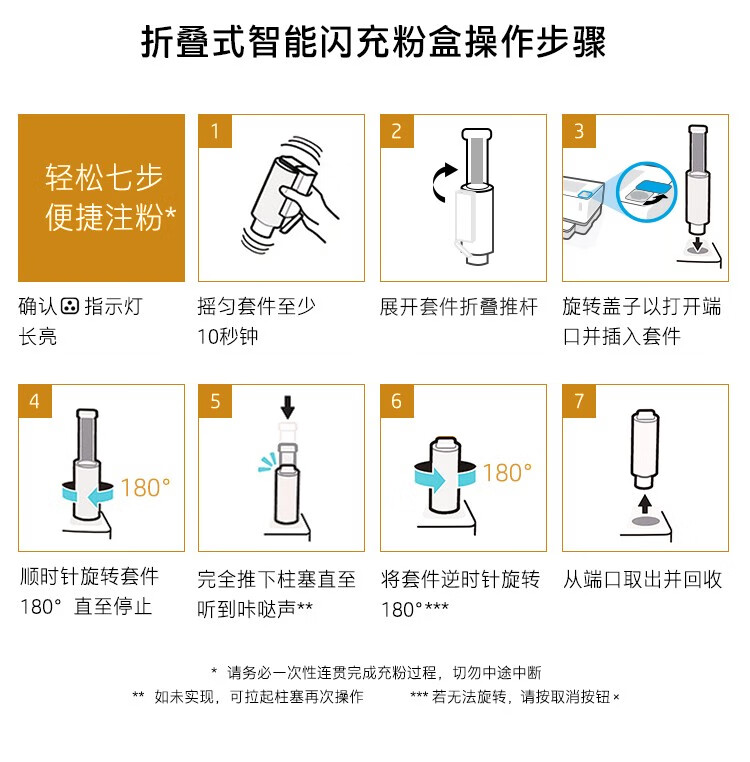 折叠式智能闪充粉盒操作步骤

轻松七步
便捷注粉*

确认 指示灯长亮

1

摇匀套件至少10秒钟

2

展开套件折叠推杆

3

旋转盖子以打开端口并插入套件

4

180°

顺时针旋转套件180° 直至停止

5

完全推下柱塞直至听到咔哒声**

6

180°

将套件逆时针旋转180°***

7

从端口取出并回收

* 请务必一次性连贯完成充粉过程，切勿中途中断

** 如未实现，可拉起柱塞再次操作

*** 若无法旋转，请按取消按钮 ×