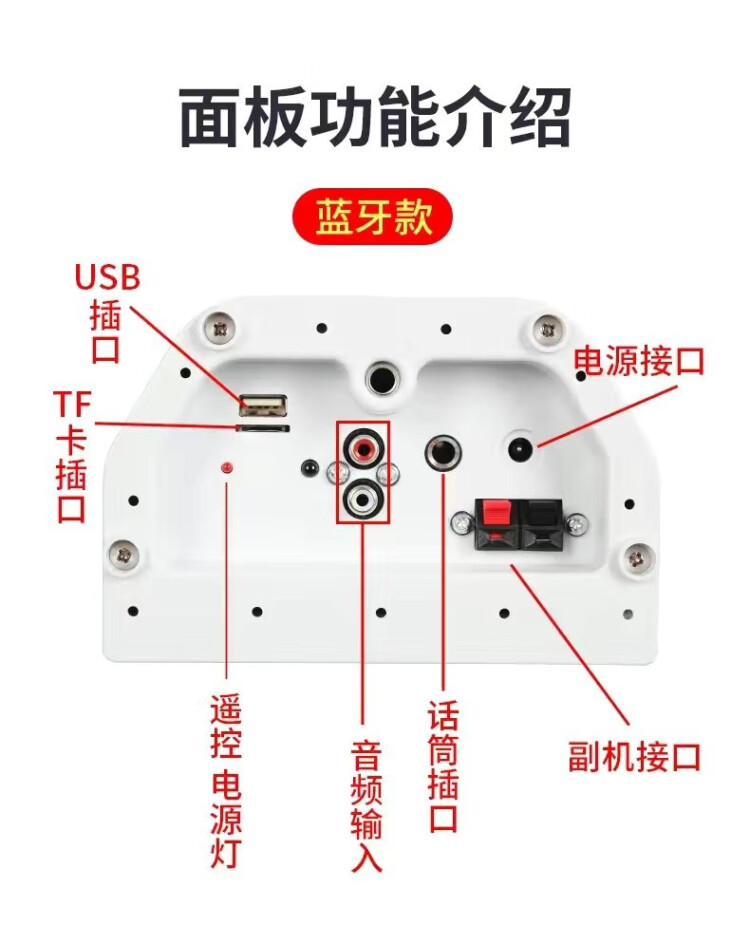 面板功能介绍

蓝牙款

USB插口

TF卡插口

电源接口

遥控电源灯

音频输入

话筒插口

副机接口