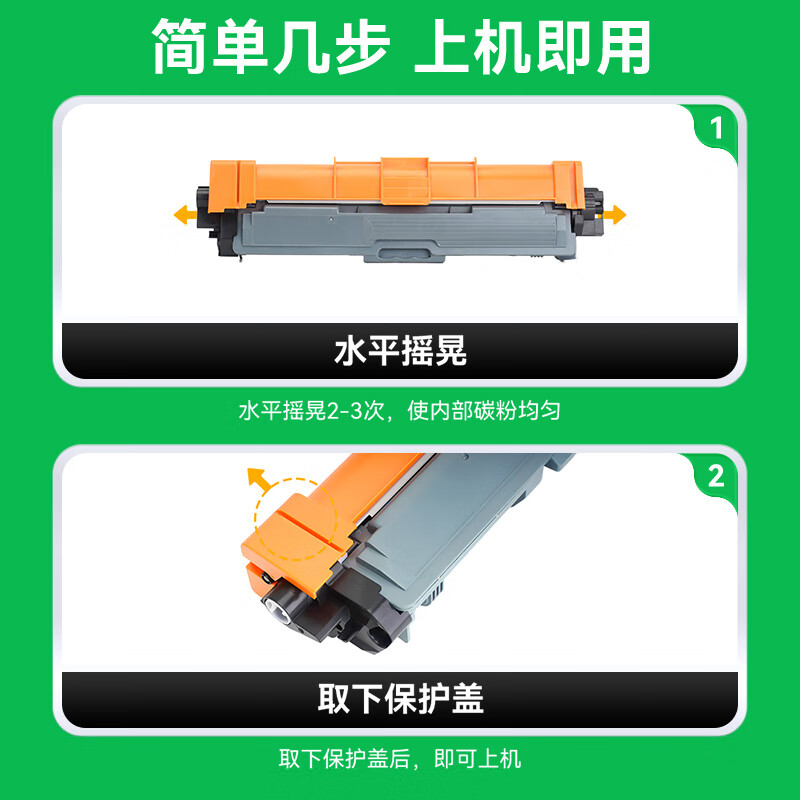 简单几步 上机即用

1

水平摇晃

水平摇晃2-3次，使内部碳粉均匀

2

取下保护盖

取下保护盖后，即可上机