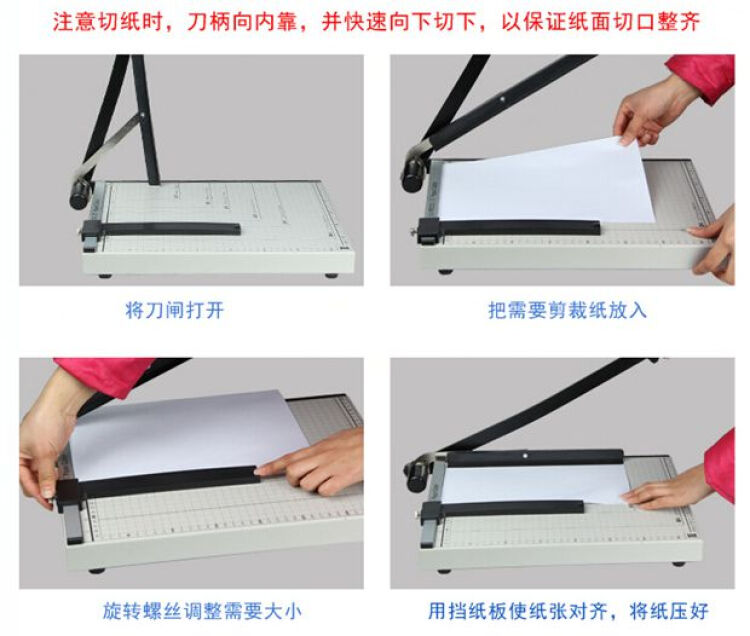 注意切纸时，刀柄向内靠，并快速向下切下，以保证纸面切口整齐

将刀闸打开

把需要剪裁纸放入

旋转螺丝调整需要大小

用挡纸板使纸张对齐，将纸压好