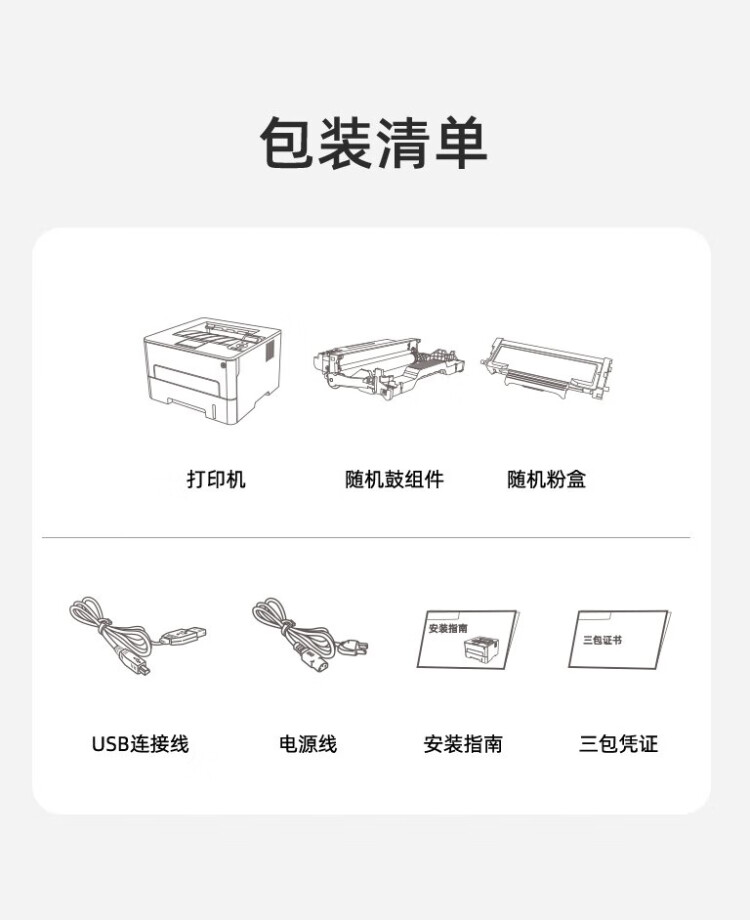 包装清单

打印机

随机鼓组件

随机粉盒

安装指南

三包证书

USB连接线

电源线

安装指南

三包凭证