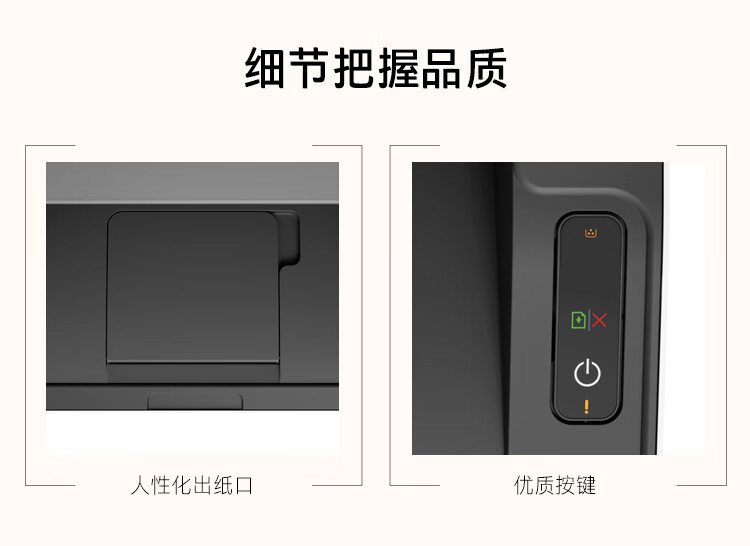 细节把握品质

人性化出纸口

优质按键