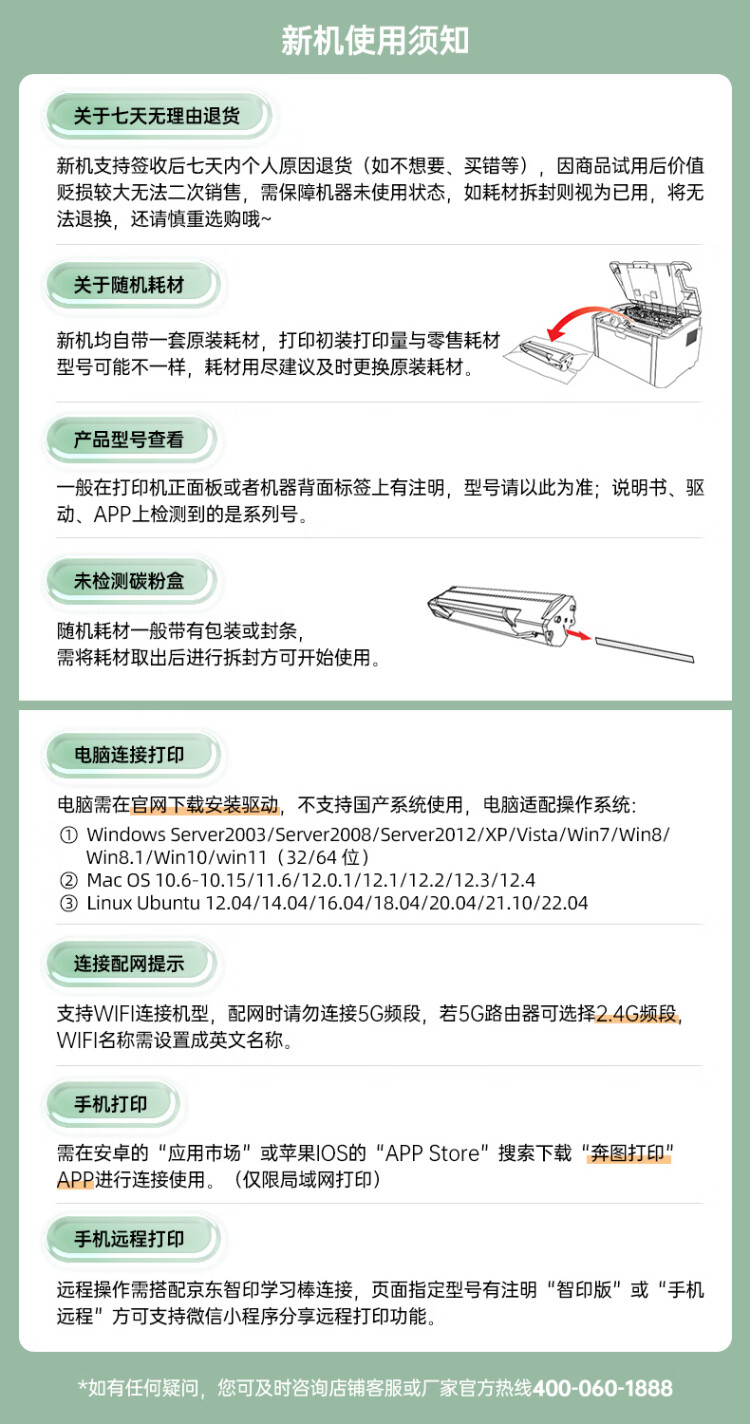 新机使用须知

关于七天无理由退货

新机支持签收后七天内个人原因退货（如不想要、买错等），因商品试用后价值贬损较大无法二次销售，需保障机器未使用状态，如耗材拆封则视为已用，将无法退换，还请慎重选购哦~

关于随机耗材

新机均自带一套原装耗材，打印初装打印量与零售耗材型号可能不一样，耗材用尽建议及时更换原装耗材。

产品型号查看

一般在打印机正面板或者机器背面标签上有注明，型号请以此为准；说明书、驱动、APP上检测到的是系列号。

未检测碳粉盒

随机耗材一般带有包装或封条，
需将耗材取出后进行拆封方可开始使用。

电脑连接打印

电脑需在官网下载安装驱动，不支持国产系统使用，电脑适配操作系统：
① Windows Server2003/Server2008/Server2012/XP/Vista/Win7/Win8/Win8.1/Win10/win11（32/64 位）
② Mac OS 10.6-10.15/11.6/12.0.1/12.1/12.2/12.3/12.4
③ Linux Ubuntu 12.04/14.04/16.04/18.04/20.04/21.10/22.04

连接配网提示

支持WIFI连接机型，配网时请勿连接5G频段，若5G路由器可选择2.4G频段，WIFI名称需设置成英文名称。

手机打印

需在安卓的“应用市场”或苹果IOS的“APP Store”搜索下载“奔图打印”APP进行连接使用。（仅限局域网打印）

手机远程打印

远程操作需搭配京东智印学习棒连接，页面指定型号有注明“智印版”或“手机远程”方可支持微信小程序分享远程打印功能。

*如有任何疑问，您可及时咨询店铺客服或厂家官方热线400-060-1888