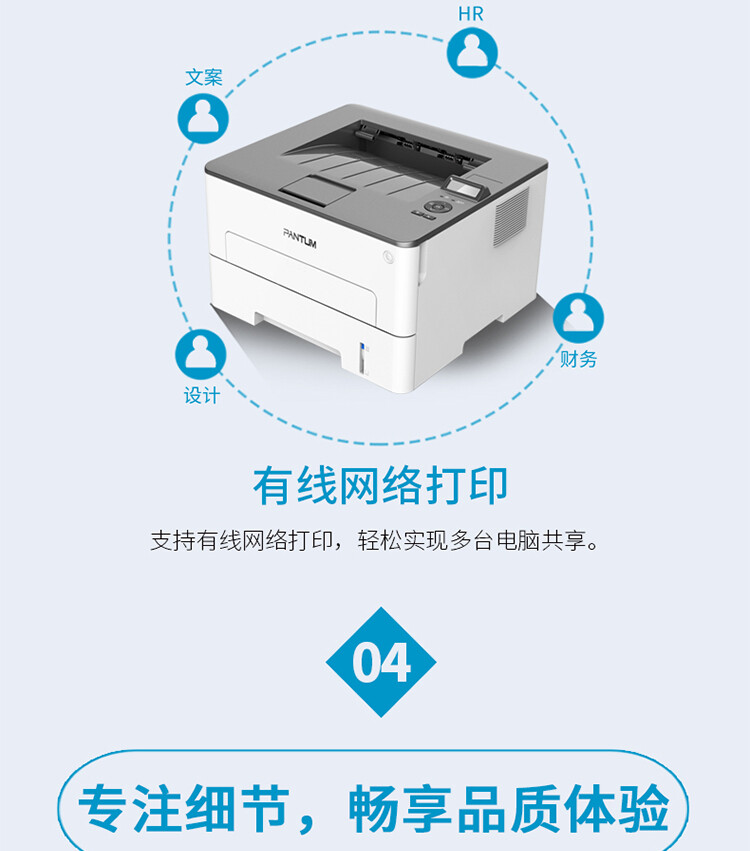 HR

文案

PANTUM

财务

设计

有线网络打印

支持有线网络打印，轻松实现多台电脑共享。

04

专注细节，畅享品质体验