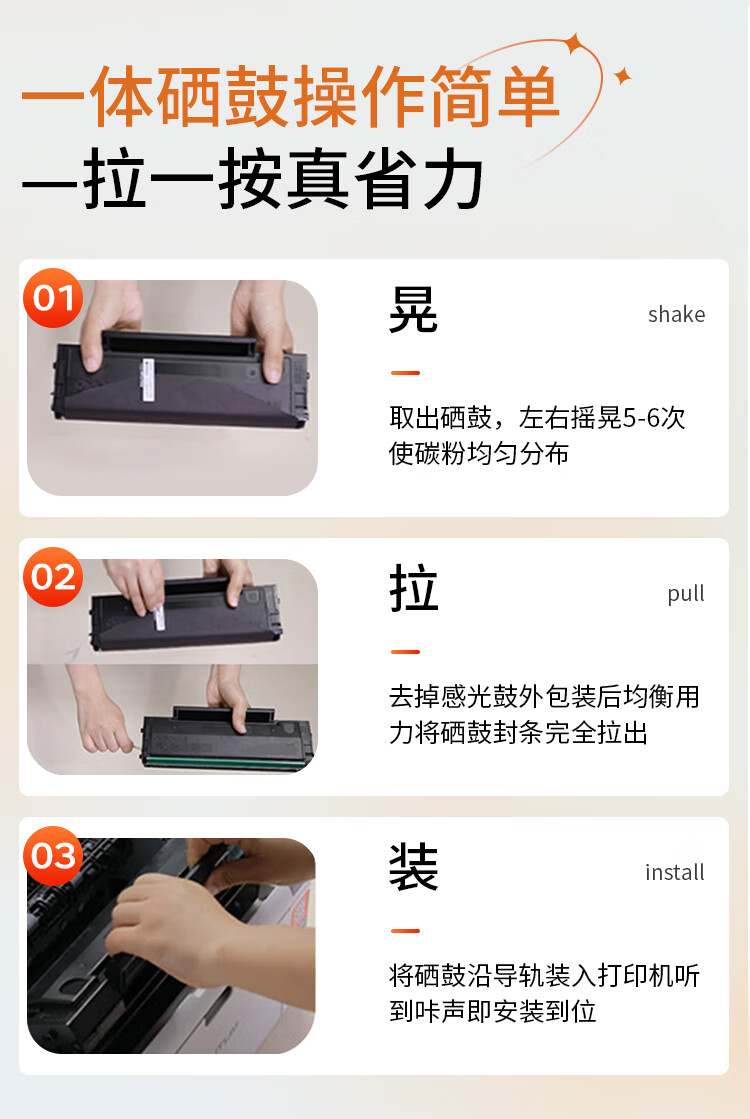 一体硒鼓操作简单
一拉一按真省力

01
晃
shake
取出硒鼓，左右摇晃5-6次使碳粉均匀分布

02
拉
pull
去掉感光鼓外包装后均衡用力将硒鼓封条完全拉出

03
装
install
将硒鼓沿导轨装入打印机听到咔声即安装到位