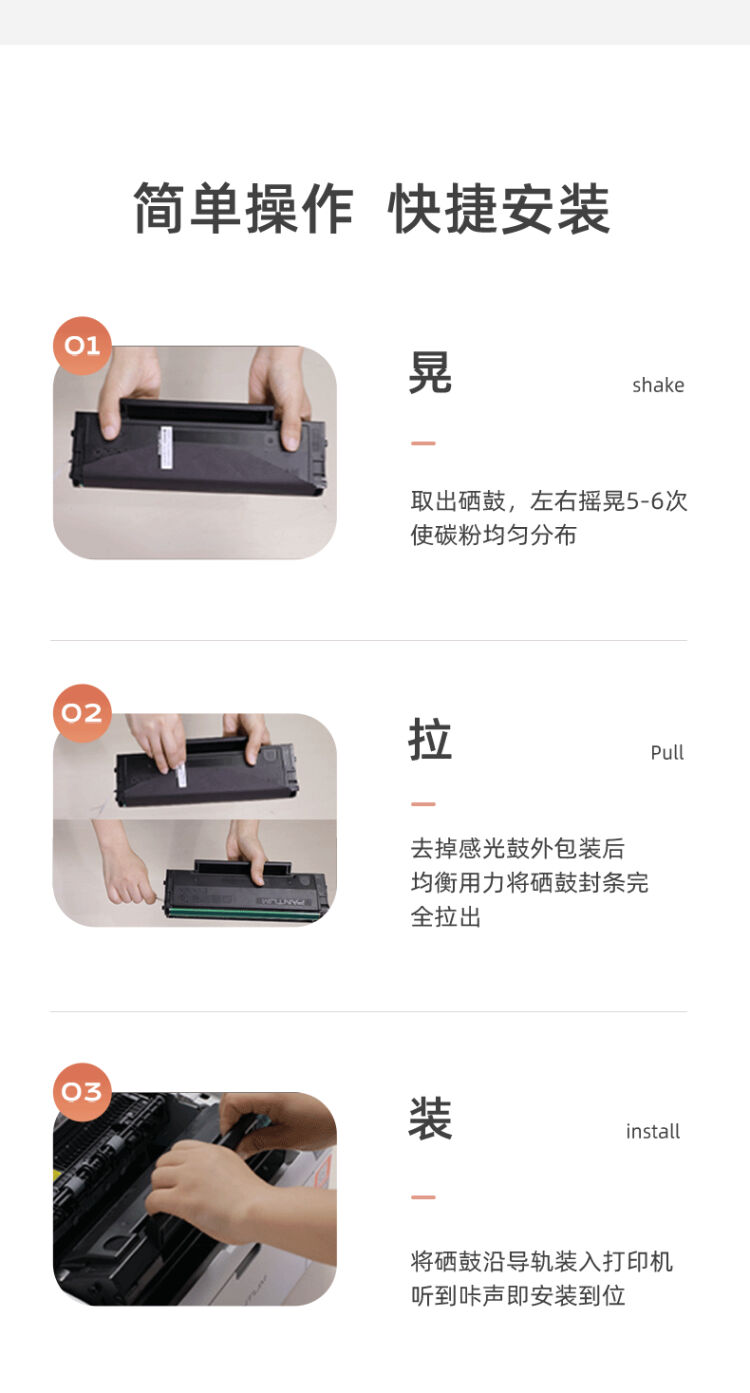 简单操作 快捷安装

01

晃

shake

取出硒鼓，左右摇晃5-6次使碳粉均匀分布

02

PANTUM

拉

Pull

去掉感光鼓外包装后均衡用力将硒鼓封条完全拉出

03

装

install

将硒鼓沿导轨装入打印机听到咔声即安装到位