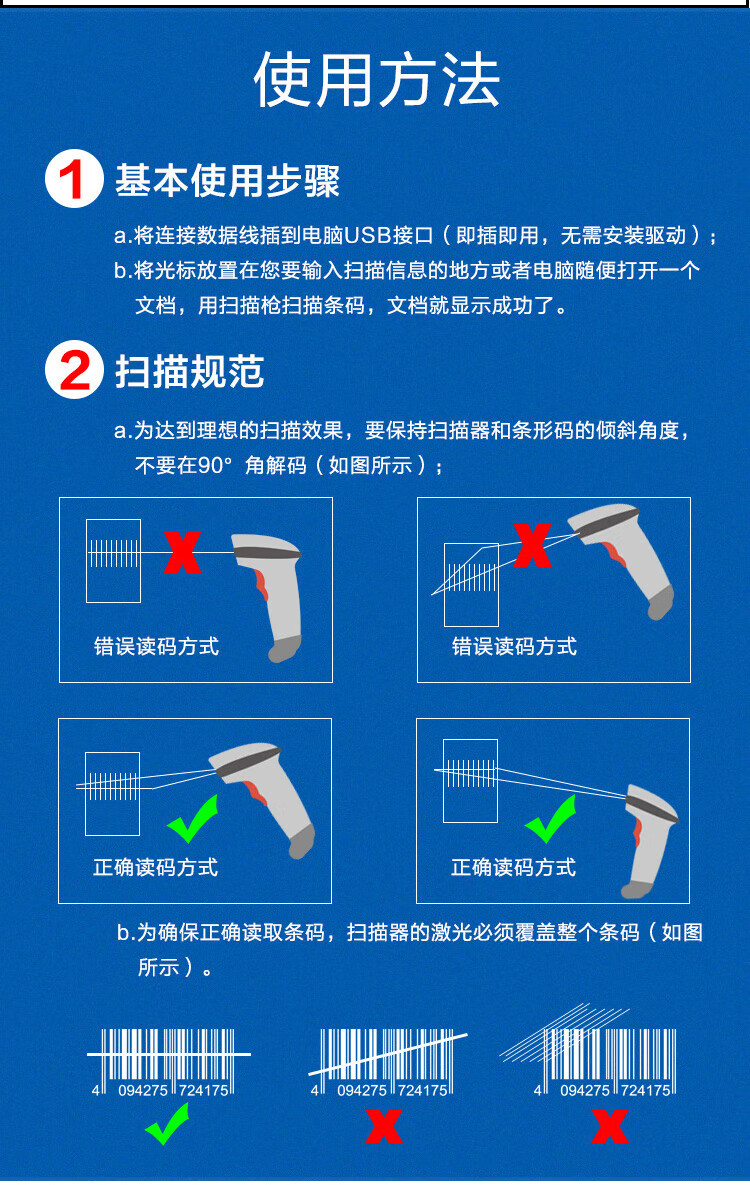 使用方法

1 基本使用步骤

a.将连接数据线插到电脑USB接口（即插即用，无需安装驱动）；
b.将光标放置在您要输入扫描信息的地方或者电脑随便打开一个文档，用扫描枪扫描条码，文档就显示成功了。

2 扫描规范

a.为达到理想的扫描效果，要保持扫描器和条形码的倾斜角度，不要在90° 角解码（如图所示）；

错误读码方式

错误读码方式

正确读码方式

正确读码方式

b.为确保正确读取条码，扫描器的激光必须覆盖整个条码（如图所示）。

4 094275 724175

4 094275 724175

4 094275 724175