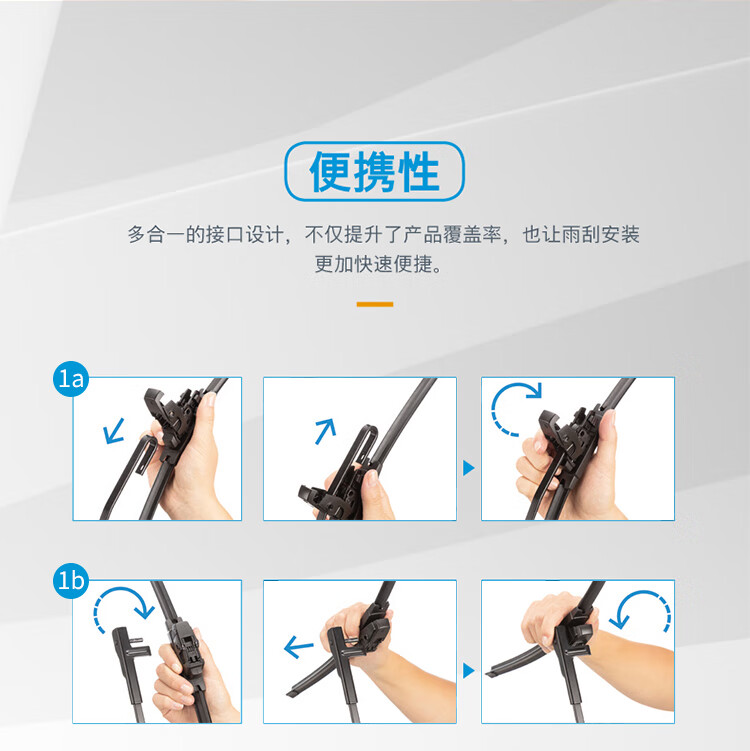 便携性

多合一的接口设计，不仅提升了产品覆盖率，也让雨刮安装更加快速便捷。

1a

1b