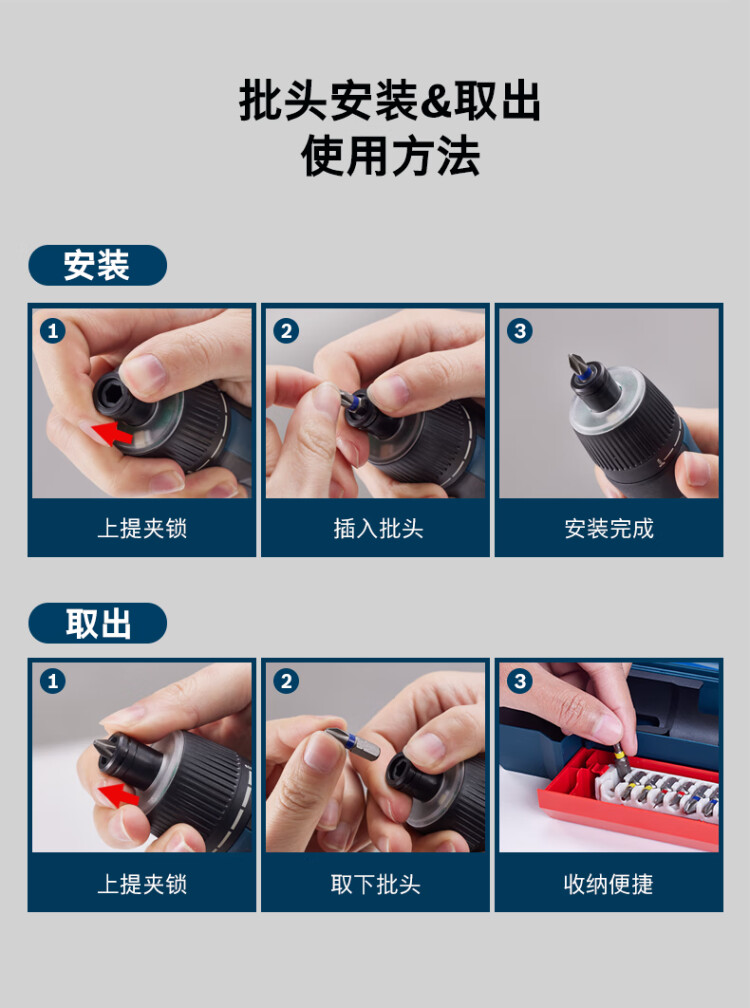 批头安装&取出
使用方法

安装

1
上提夹锁

2
插入批头

3
安装完成

取出

1
上提夹锁

2
取下批头

3
收纳便捷