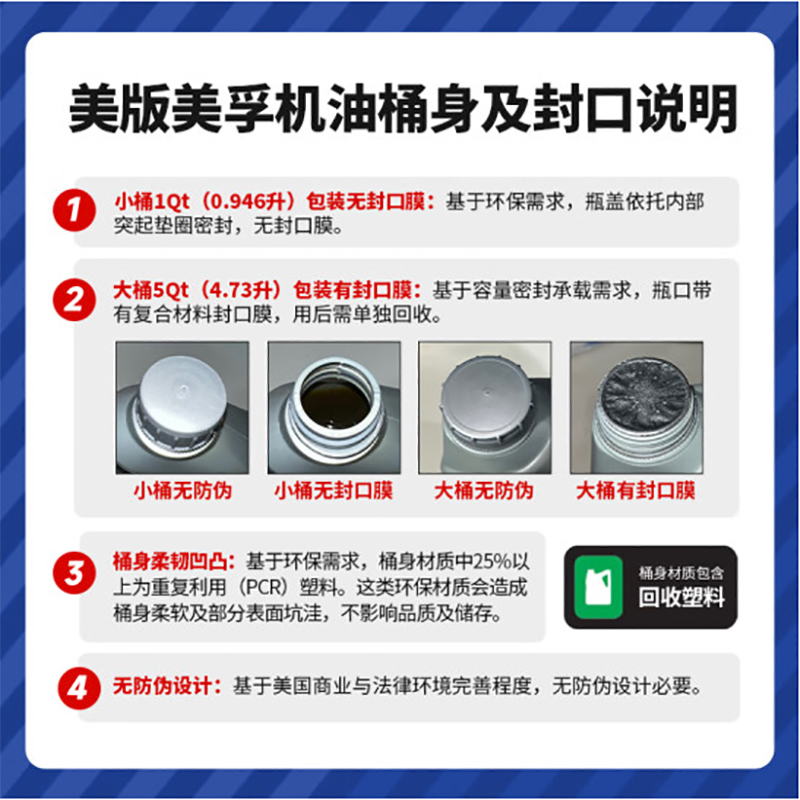 美版美孚机油桶身及封口说明

1 小桶1Qt（0.946升）包装无封口膜：基于环保需求，瓶盖依托内部突起垫圈密封，无封口膜。

2 大桶5Qt（4.73升）包装有封口膜：基于容量密封承载需求，瓶口带有复合材料封口膜，用后需单独回收。

小桶无防伪 小桶无封口膜 大桶无防伪 大桶有封口膜

3 桶身柔韧凹凸：基于环保需求，桶身材质中25%以上为重复利用（PCR）塑料。这类环保材质会造成桶身柔软及部分表面坑洼，不影响品质及储存。

桶身材质包含
回收塑料

4 无防伪设计：基于美国商业与法律环境完善程度，无防伪设计必要。