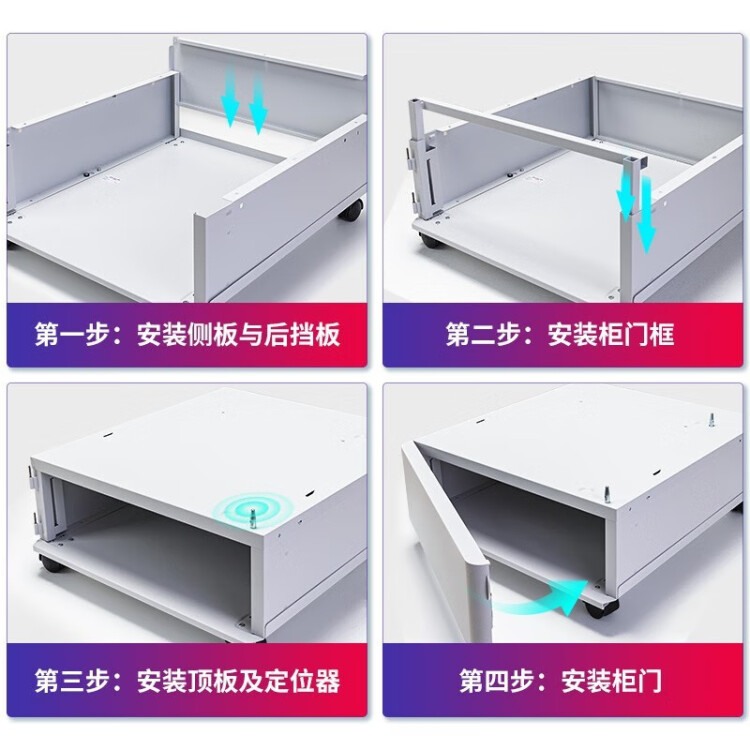 第一步：安装侧板与后挡板

第二步：安装柜门框

第三步：安装顶板及定位器

第四步：安装柜门